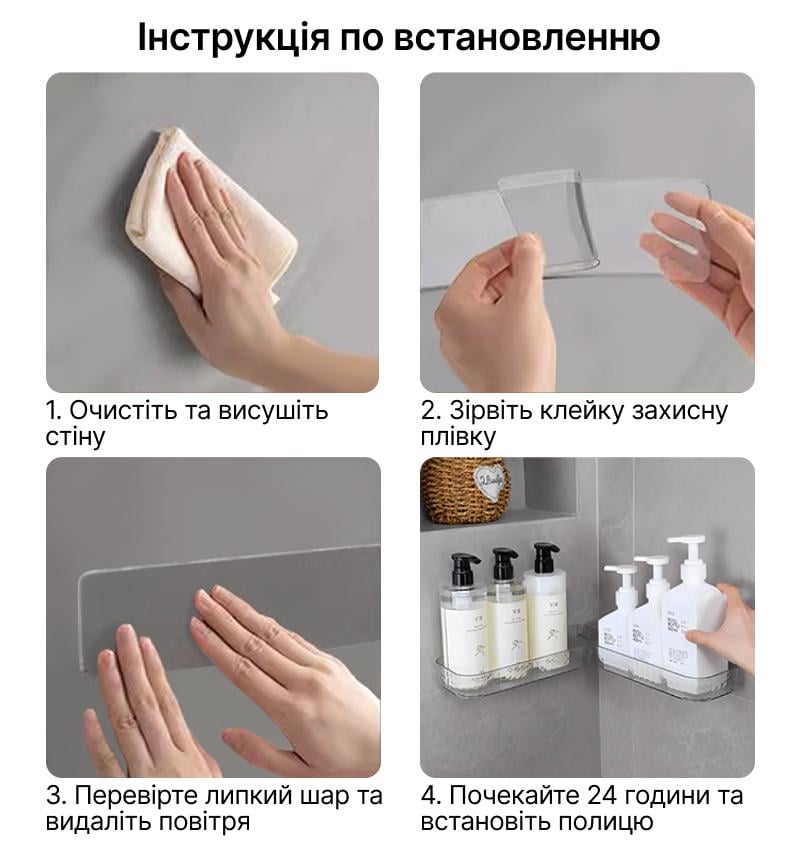 Інструкція по встановленню

1. Очистіть та висушіть стіну

2. Зірвіть клейку захисну плівку

3. Перевірте липкий шар та видаліть повітря

4. Почекайте 24 години та встановіть полицю