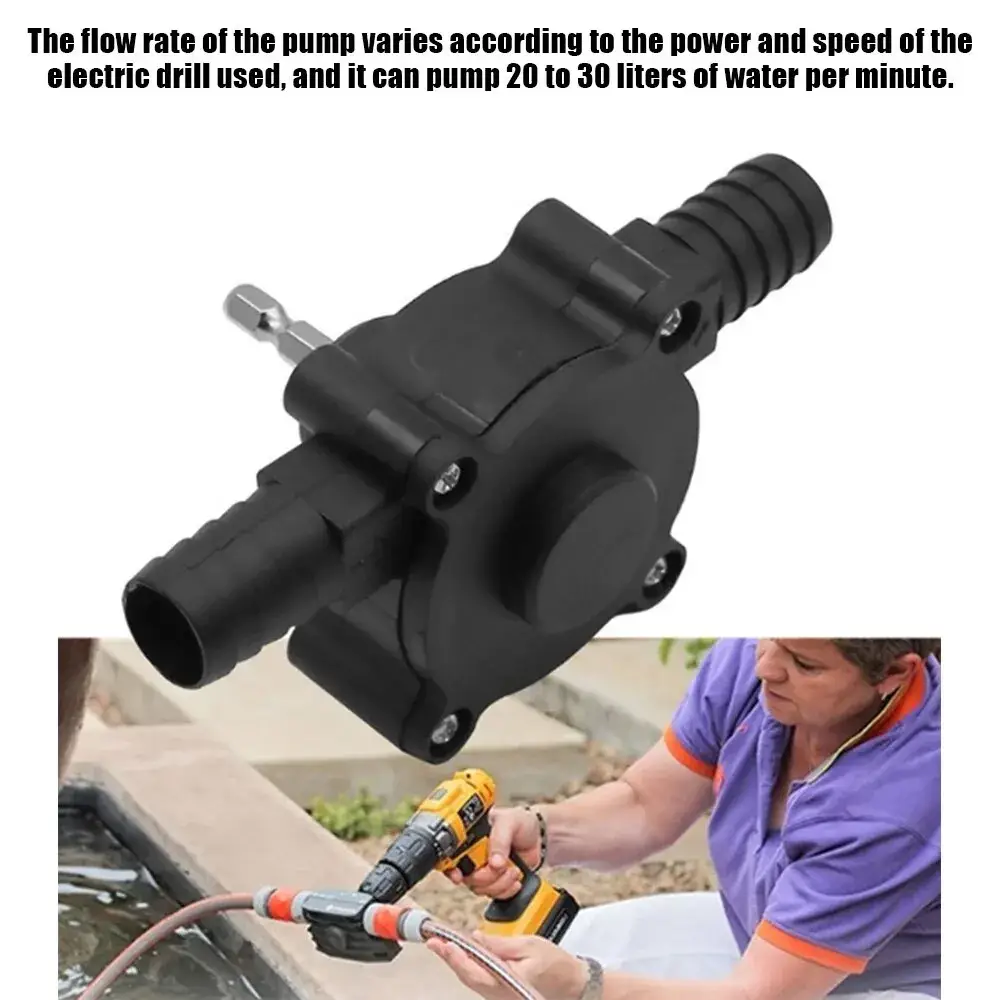 The flow rate of the pump varies according to the power and speed of the electric drill used, and it can pump 20 to 30 liters of water per minute.