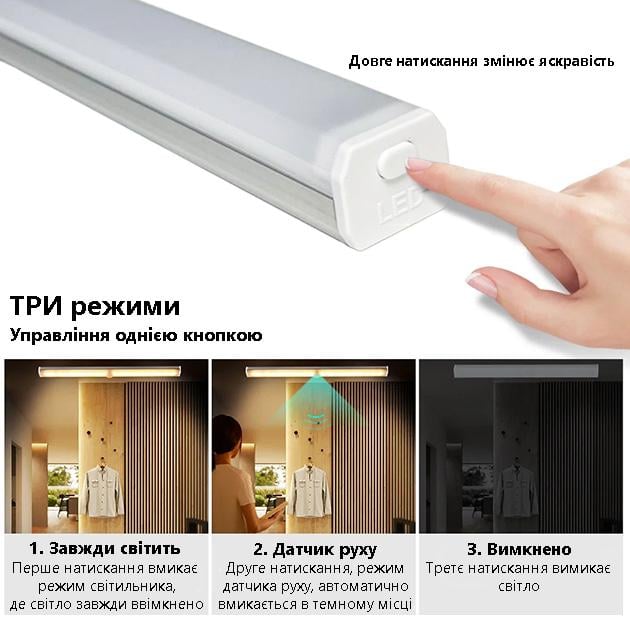 Довге натискання змінює яскравість

LED

ТРИ режими
Управління однією кнопкою

1. Завжди світить
Перше натискання вмикає режим світильника, де світло завжди ввімкнено

2. Датчик руху
Друге натискання, режим датчика руху, автоматично вмикається в темному місці

3. Вимкнено
Третє натискання вимикає світло