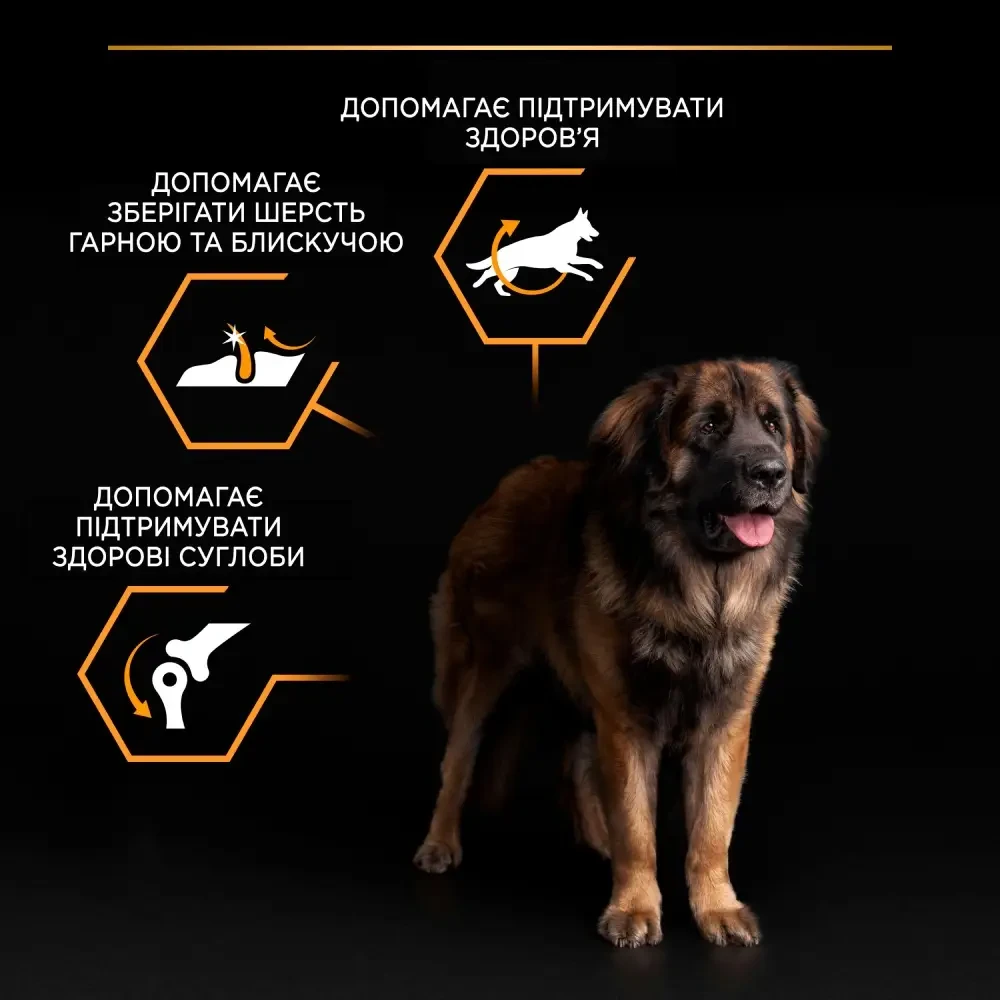 ДОПОМАГАЄ ПІДТРИМУВАТИ ЗДОРОВ'Я

ДОПОМАГАЄ ЗБЕРІГАТИ ШЕРСТЬ ГАРНОЮ ТА БЛИСКУЧОЮ

ДОПОМАГАЄ ПІДТРИМУВАТИ ЗДОРОВІ СУГЛОБИ