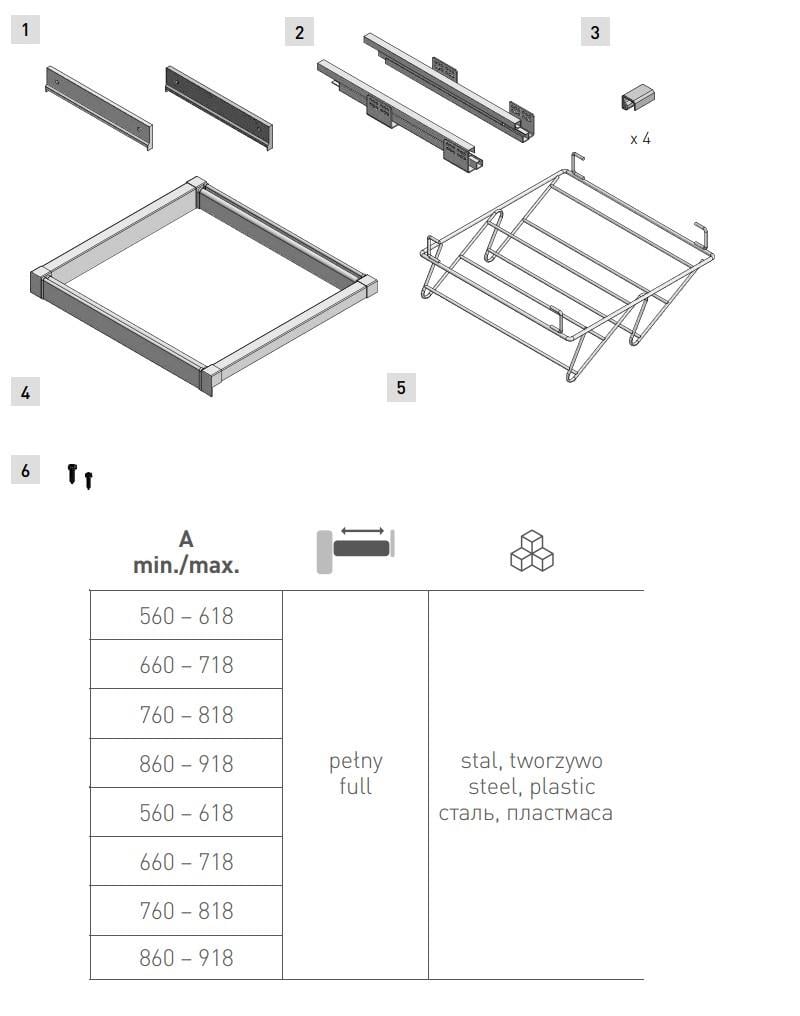 1

2

3

x 4

4

5

6

| A min./max. | | |
|---|---|---|
| 560 – 618 | pełny full | stal, tworzywo steel, plastic сталь, пластмаса |
| 660 – 718 | | |
| 760 – 818 | | |
| 860 – 918 | | |
| 560 – 618 | | |
| 660 – 718 | | |
| 760 – 818 | | |
| 860 – 918 | | |