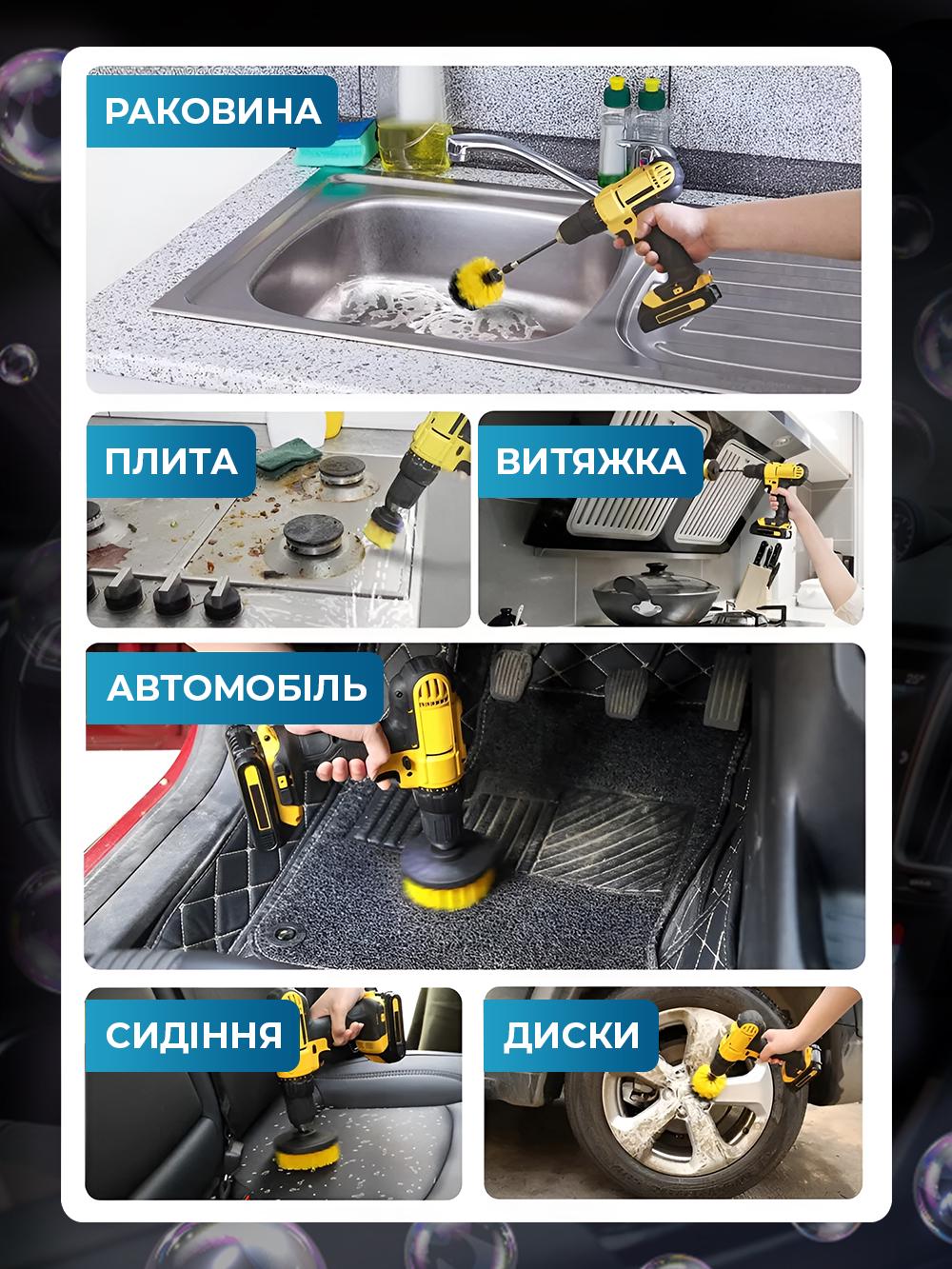 РАКОВИНА

ПЛИТА

ВИТЯЖКА

АВТОМОБІЛЬ

СИДІННЯ

ДИСКИ