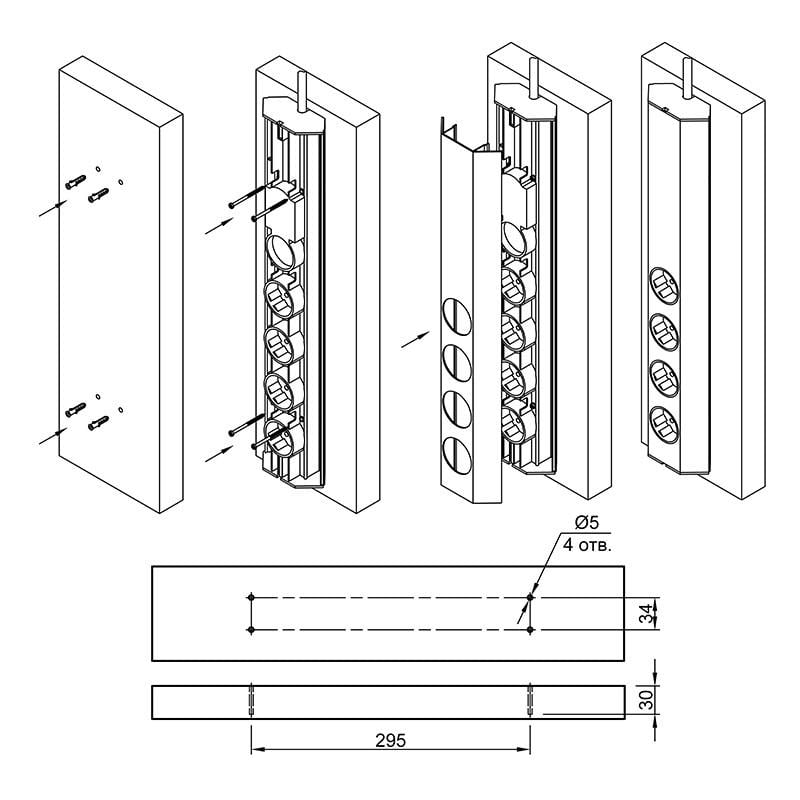 Ø5
4 отв.

34

30

295