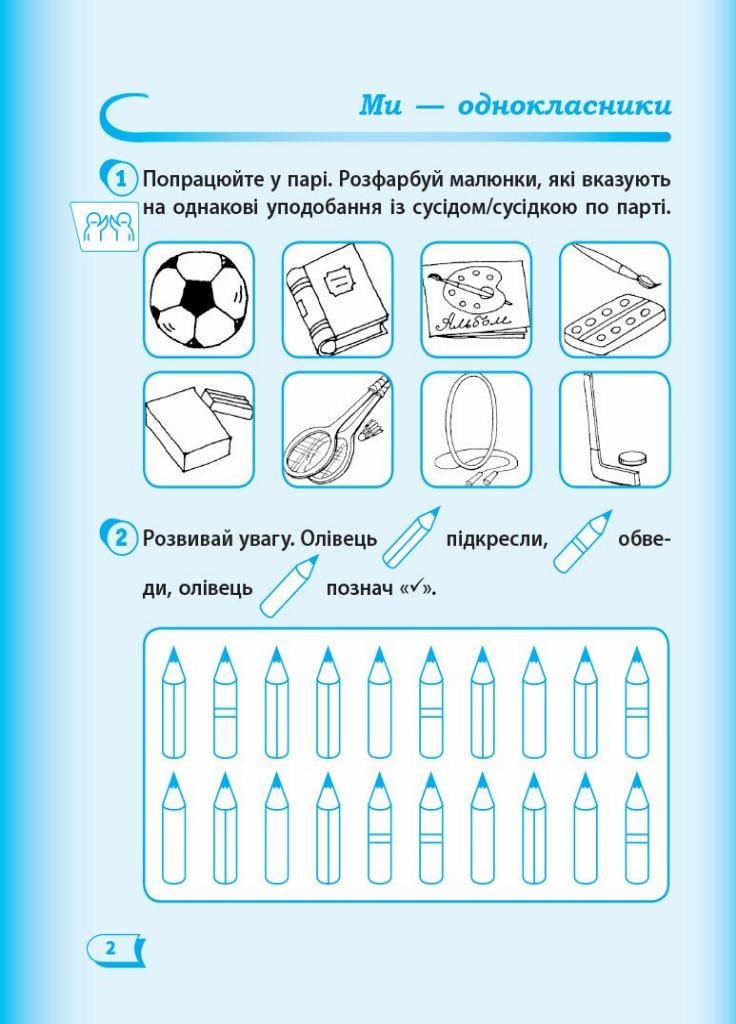 Ми — однокласники

1 Попрацюйте у парі. Розфарбуй малюнки, які вказують на однакові уподобання із сусідом/сусідкою по парті.

Альбом

2 Розвивай увагу. Олівець підкресли, обведи, олівець познач «✓».

2