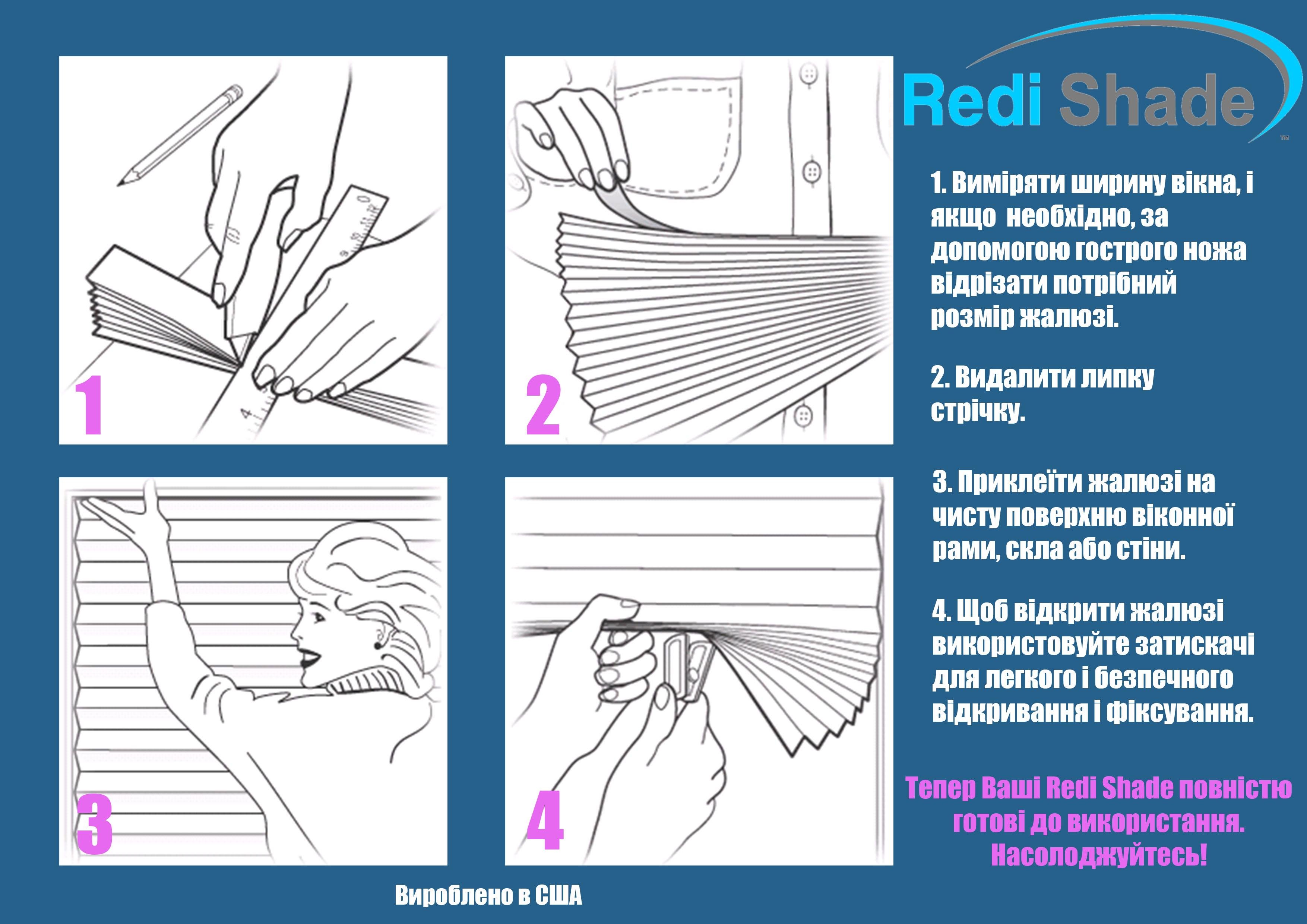 1

2

3

4

Redi Shade

1. Виміряти ширину вікна, і якщо необхідно, за допомогою гострого ножа відрізати потрібний розмір жалюзі.

2. Видалити липку стрічку.

3. Приклеїти жалюзі на чисту поверхню віконної рами, скла або стіни.

4. Щоб відкрити жалюзі використовуйте затискачі для легкого і безпечного відкривання і фіксування.

Тепер Ваші Redi Shade повністю готові до використання. Насолоджуйтесь!

Вироблено в США