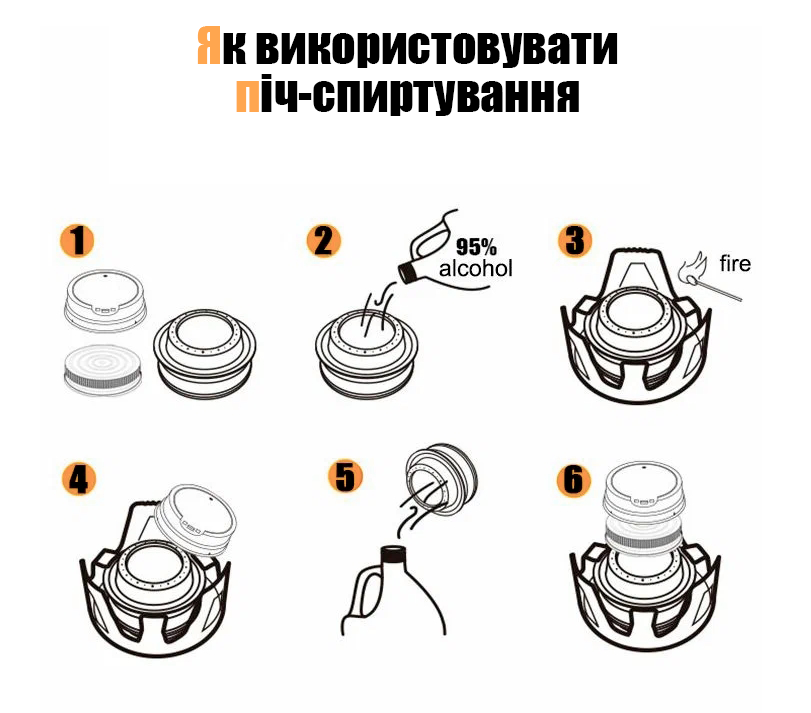 Як використовувати піч-спиртування

1

2

95%
alcohol

3

fire

4

5

6