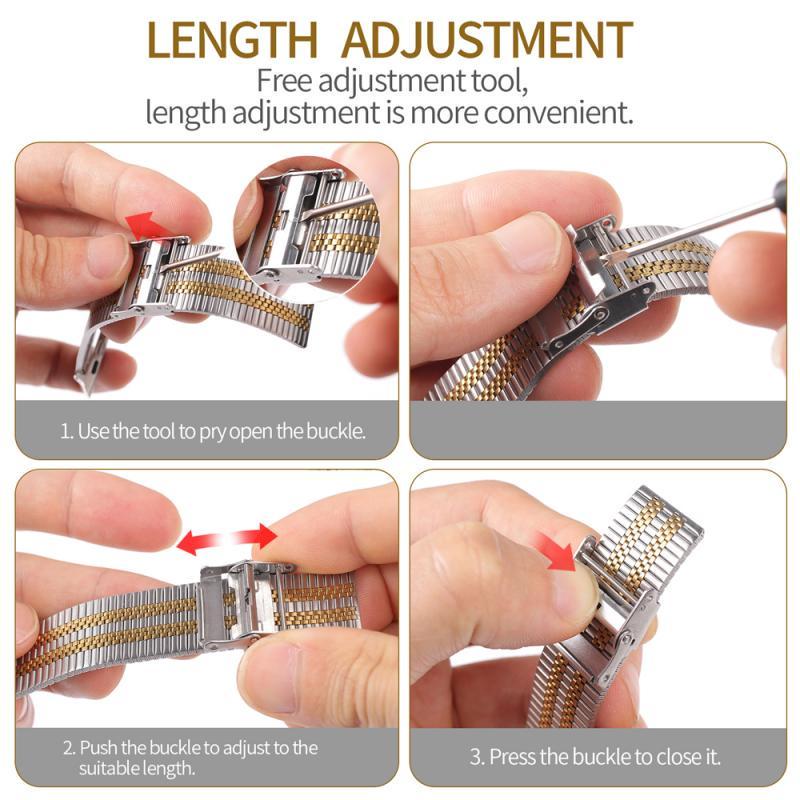 LENGTH ADJUSTMENT

Free adjustment tool, length adjustment is more convenient.

1. Use the tool to pry open the buckle.

2. Push the buckle to adjust to the suitable length.

3. Press the buckle to close it.