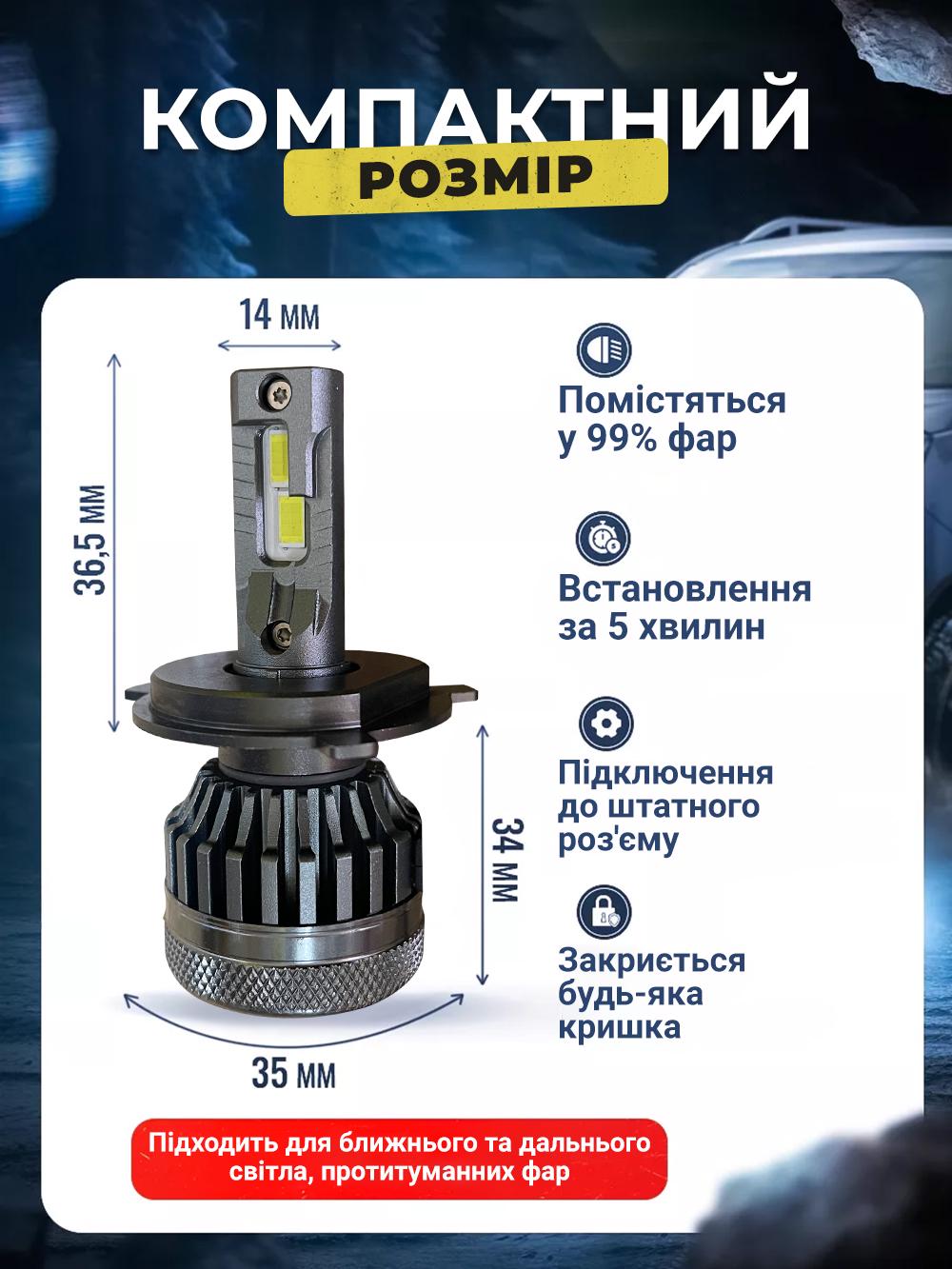 КОМПАКТНИЙ
РОЗМІР

14 мм

36,5 мм

34 мм

35 мм

Помістяться у 99% фар

Встановлення за 5 хвилин

Підключення до штатного роз'єму

Закриється будь-яка кришка

Підходить для ближнього та дальнього світла, протитуманних фар