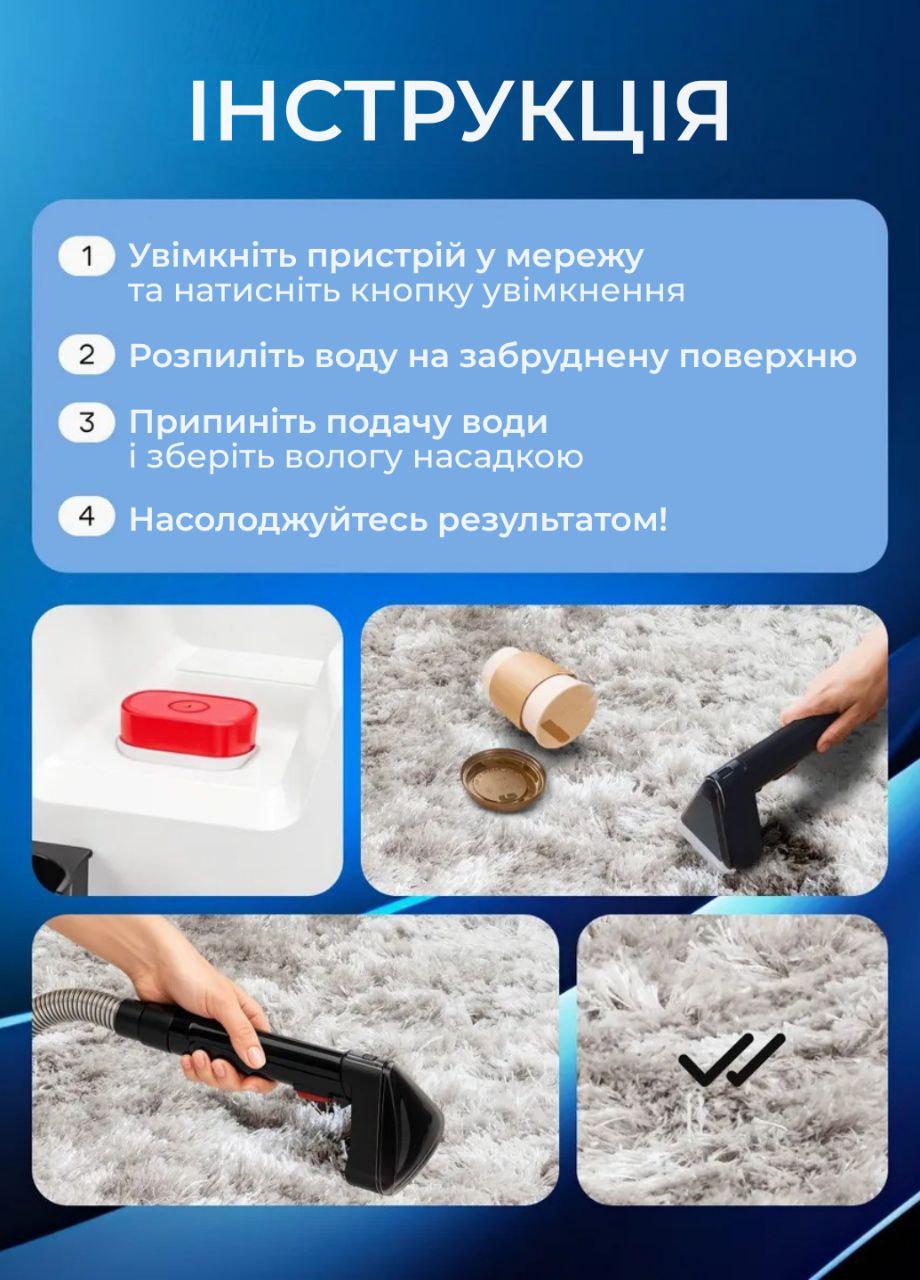 ІНСТРУКЦІЯ

1 Увімкніть пристрій у мережу та натисніть кнопку увімкнення

2 Розпиліть воду на забруднену поверхню

3 Припиніть подачу води і зберіть вологу насадкою

4 Насолоджуйтесь результатом!