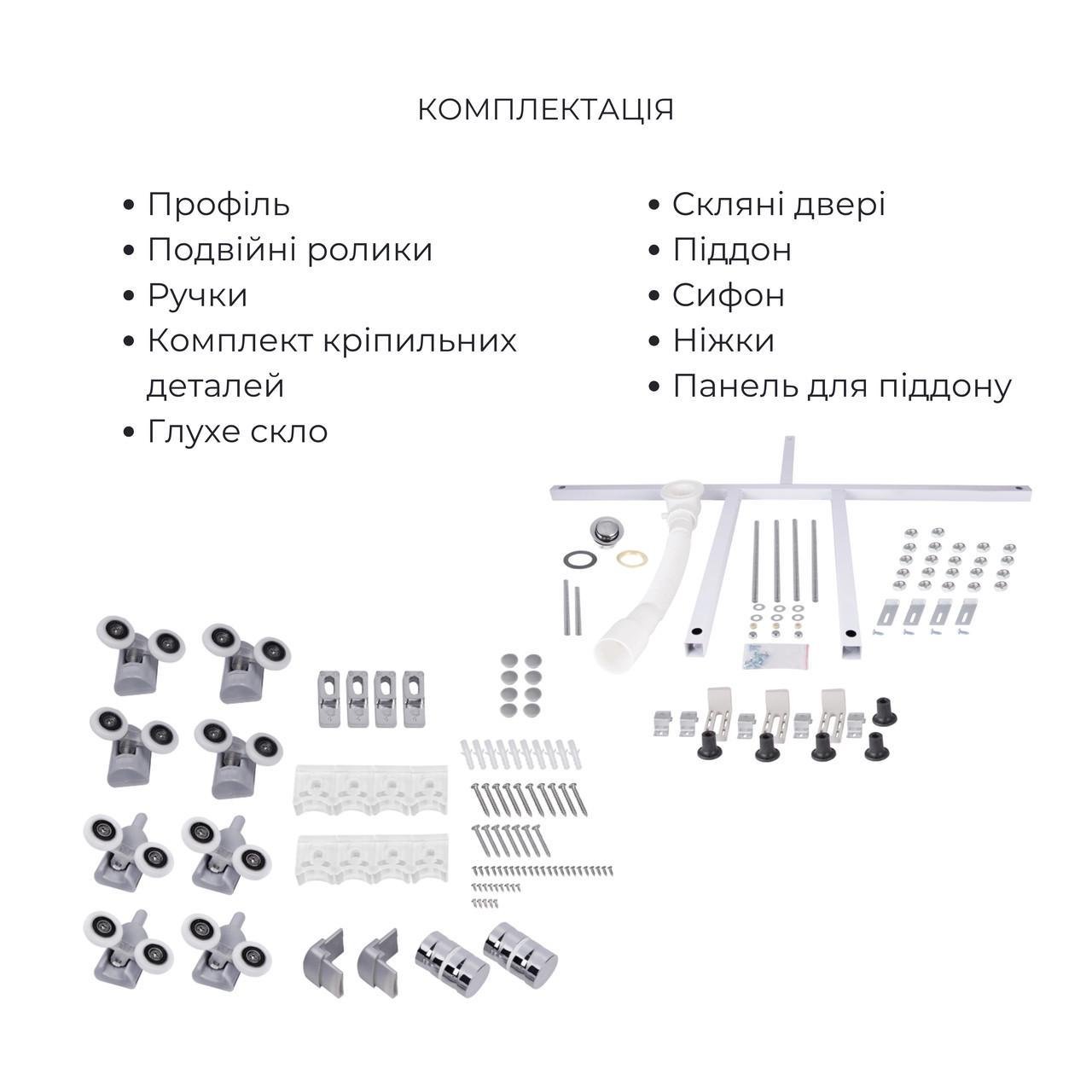 КОМПЛЕКТАЦІЯ

• Профіль
• Подвійні ролики
• Ручки
• Комплект кріпильних деталей
• Глухе скло

• Скляні двері
• Піддон
• Сифон
• Ніжки
• Панель для піддону