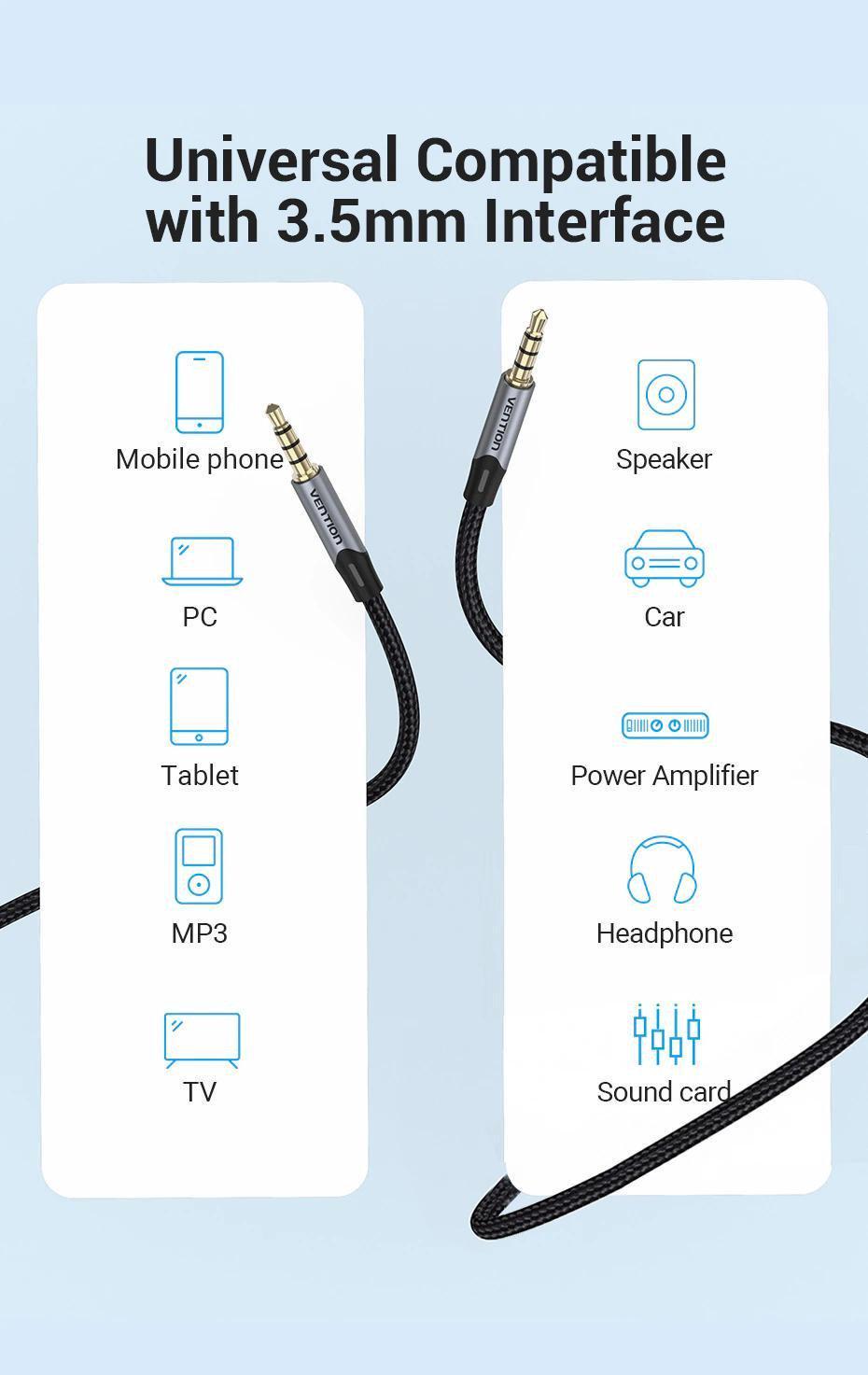 Universal Compatible with 3.5mm Interface

Mobile phone

PC

Tablet

MP3

TV

VENTION

VENTION

Speaker

Car

Power Amplifier

Headphone

Sound card