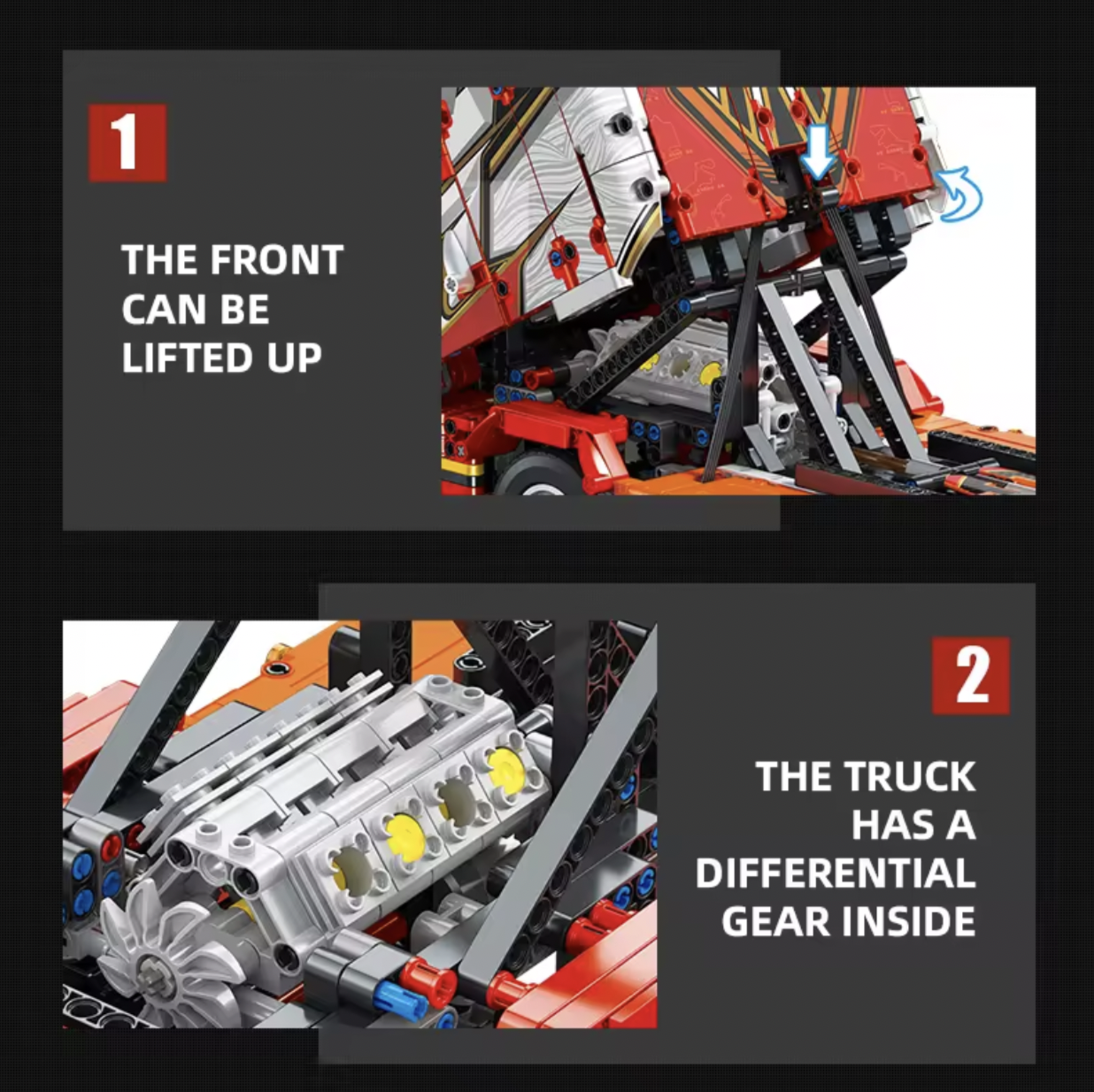 1

THE FRONT CAN BE LIFTED UP

2

THE TRUCK HAS A DIFFERENTIAL GEAR INSIDE