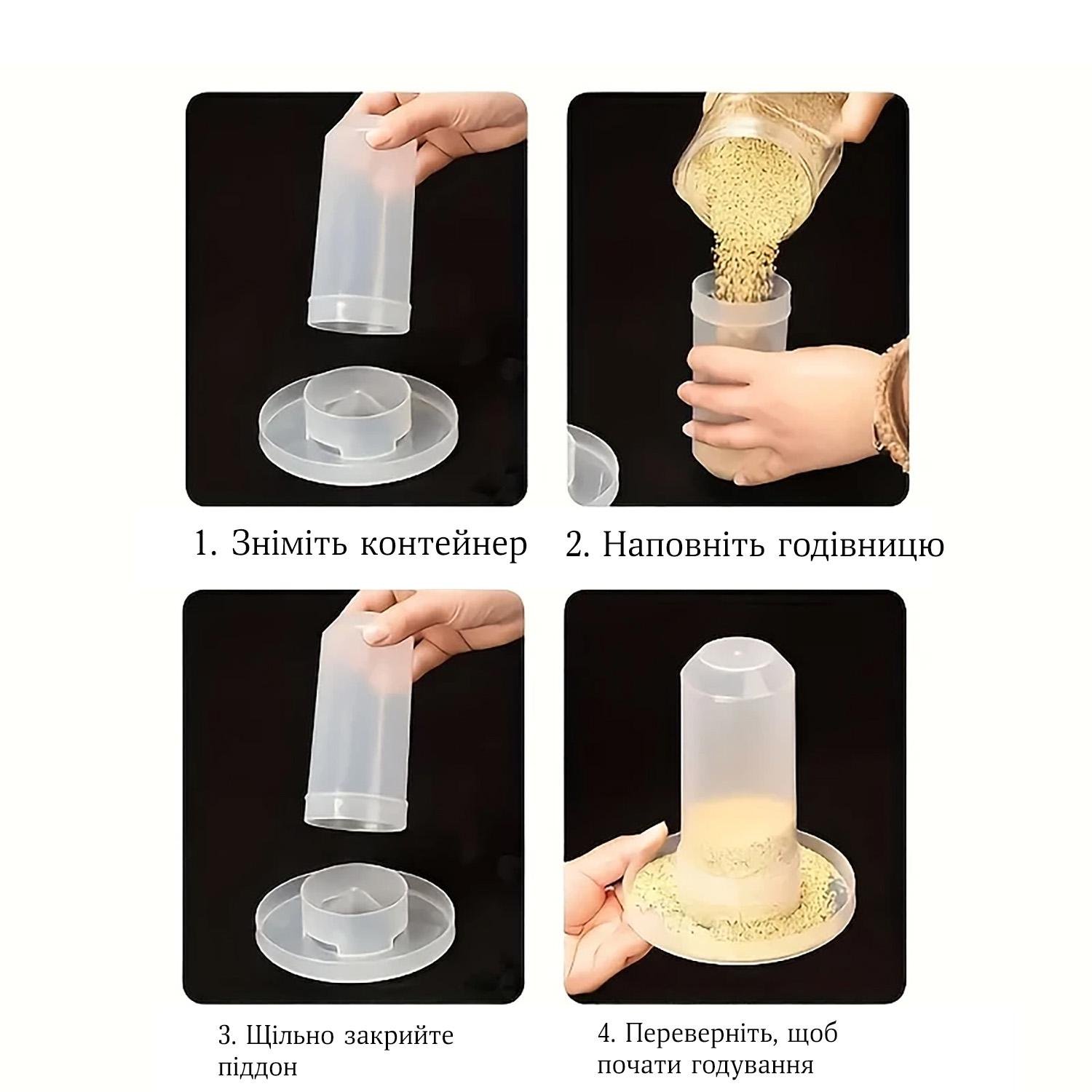 1. Зніміть контейнер

2. Наповніть годівницю

3. Щільно закрийте піддон

4. Переверніть, щоб почати годування