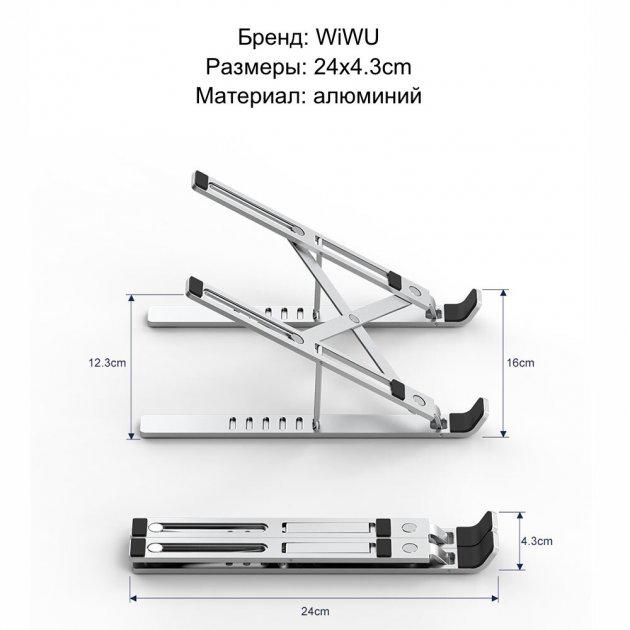 Бренд: WiWU
Размеры: 24x4.3cm
Материал: алюминий

12.3cm

16cm

4.3cm

24cm