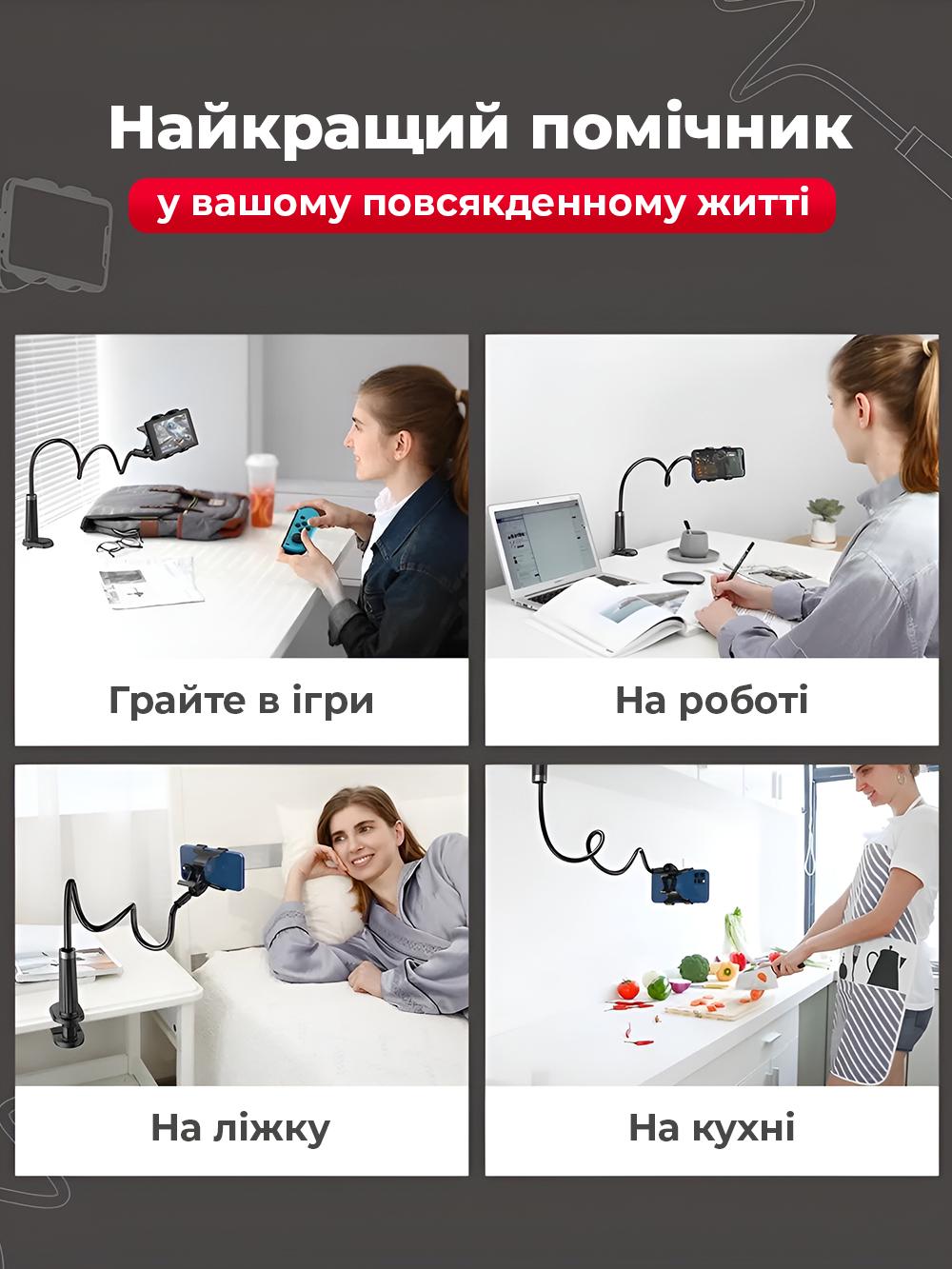 Найкращий помічник
у вашому повсякденному житті

Грайте в ігри

На роботі

На ліжку

На кухні