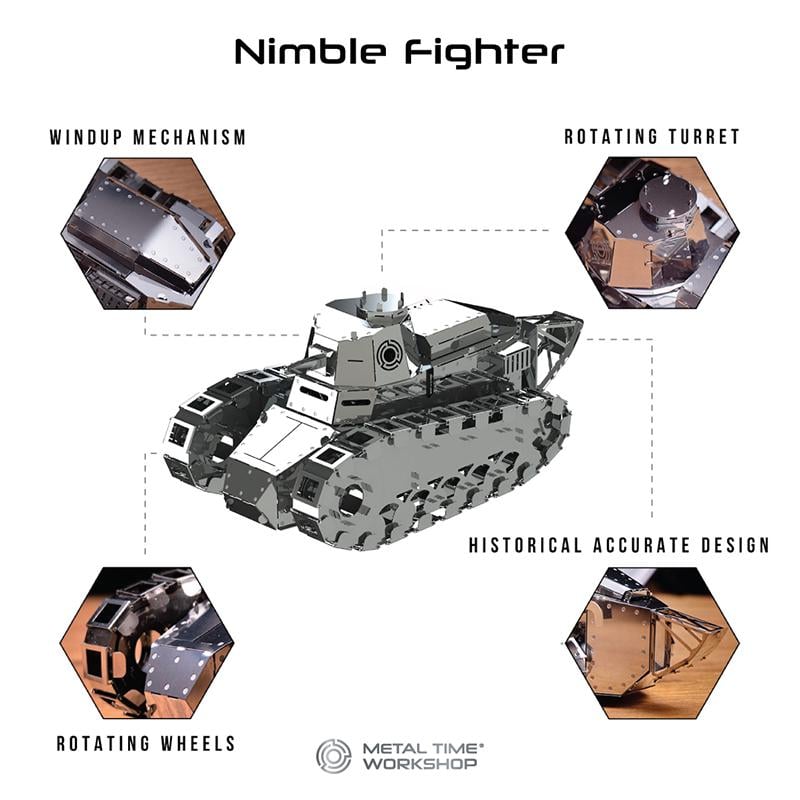 Nimble Fighter

WINDUP MECHANISM

ROTATING TURRET

HISTORICAL ACCURATE DESIGN

ROTATING WHEELS

METAL TIME® WORKSHOP