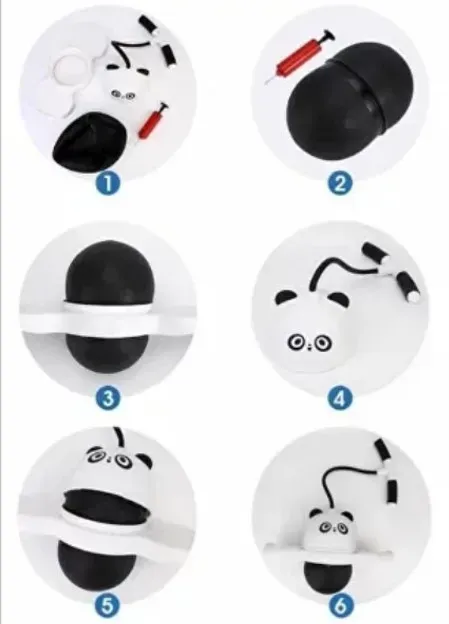 1

2

3

4

5

6