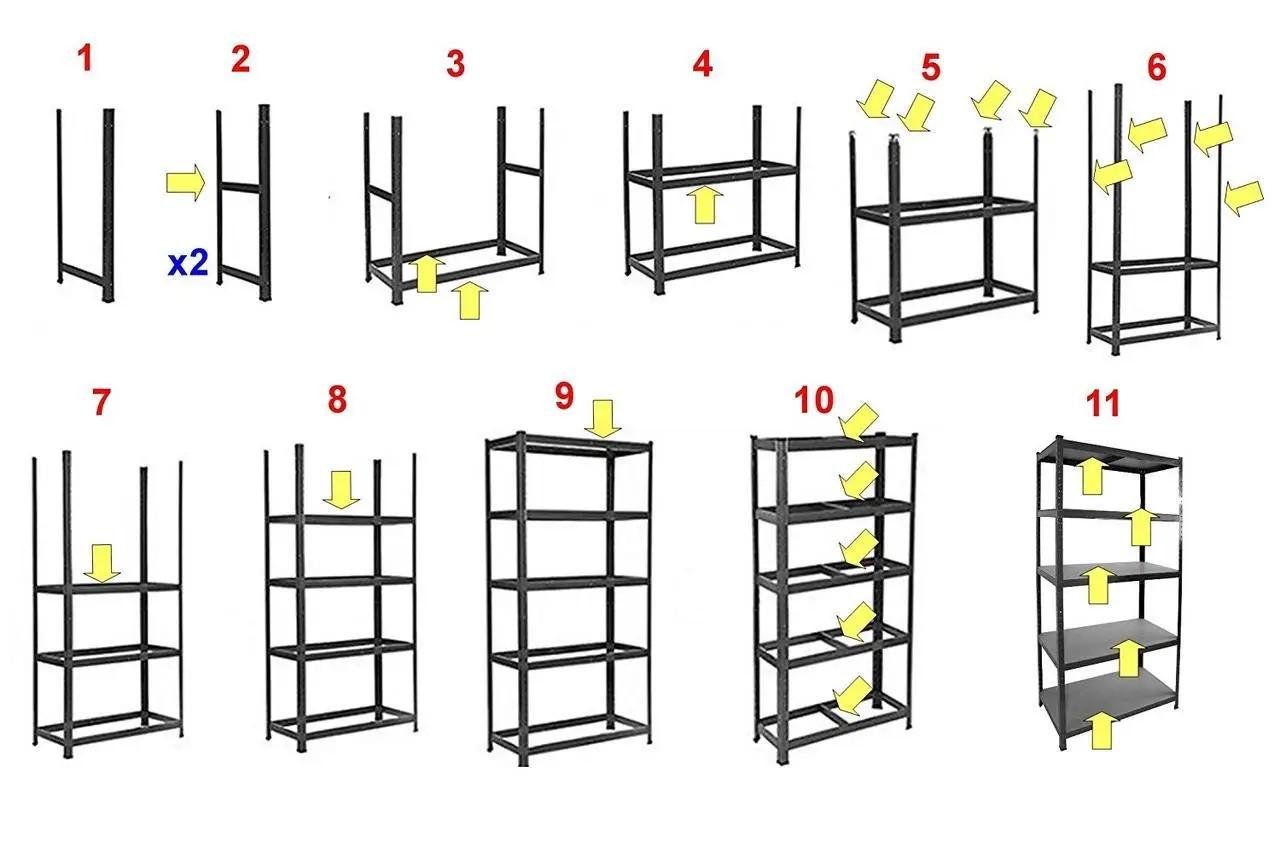 1
2
x2
3
4
5
6
7
8
9
10
11