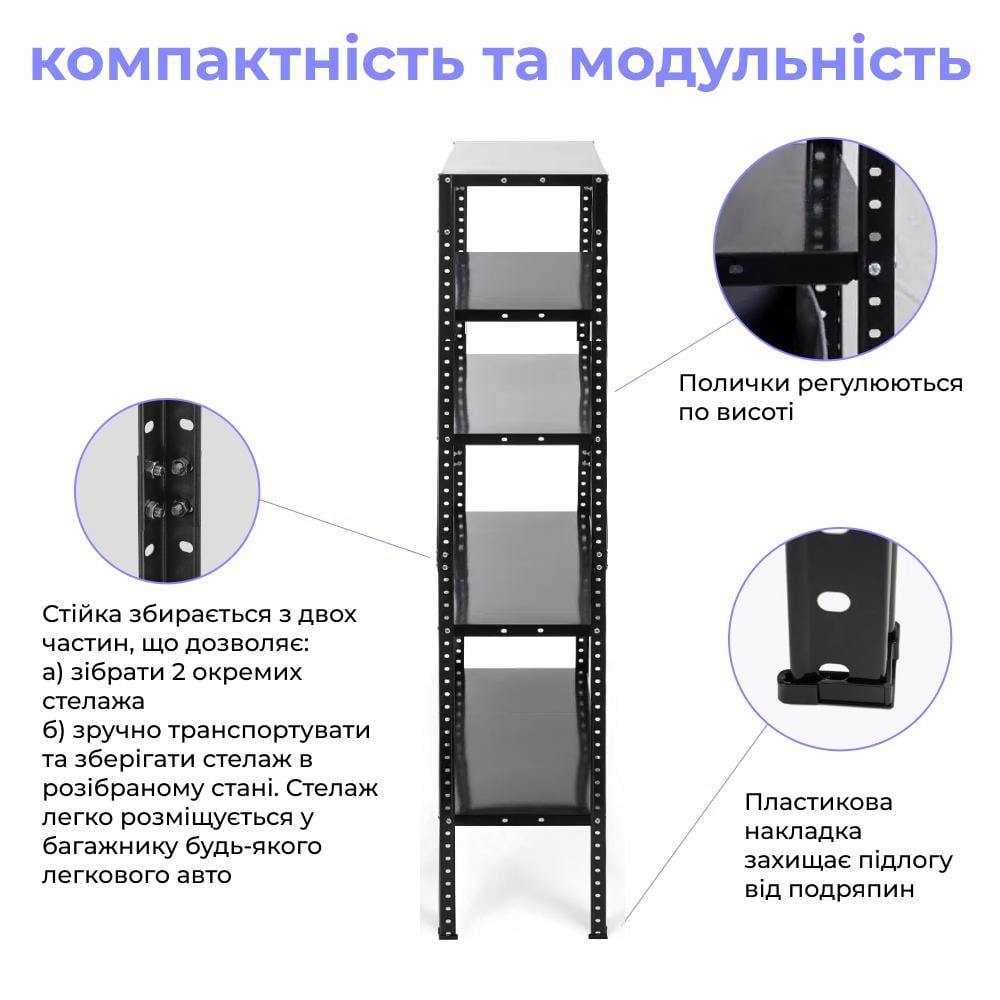 компактність та модульність

Полички регулюються по висоті

Стійка збирається з двох частин, що дозволяє:
а) зібрати 2 окремих стелажа
б) зручно транспортувати та зберігати стелаж в розібраному стані. Стелаж легко розміщується у багажнику будь-якого легкового авто

Пластикова накладка захищає підлогу від подряпин