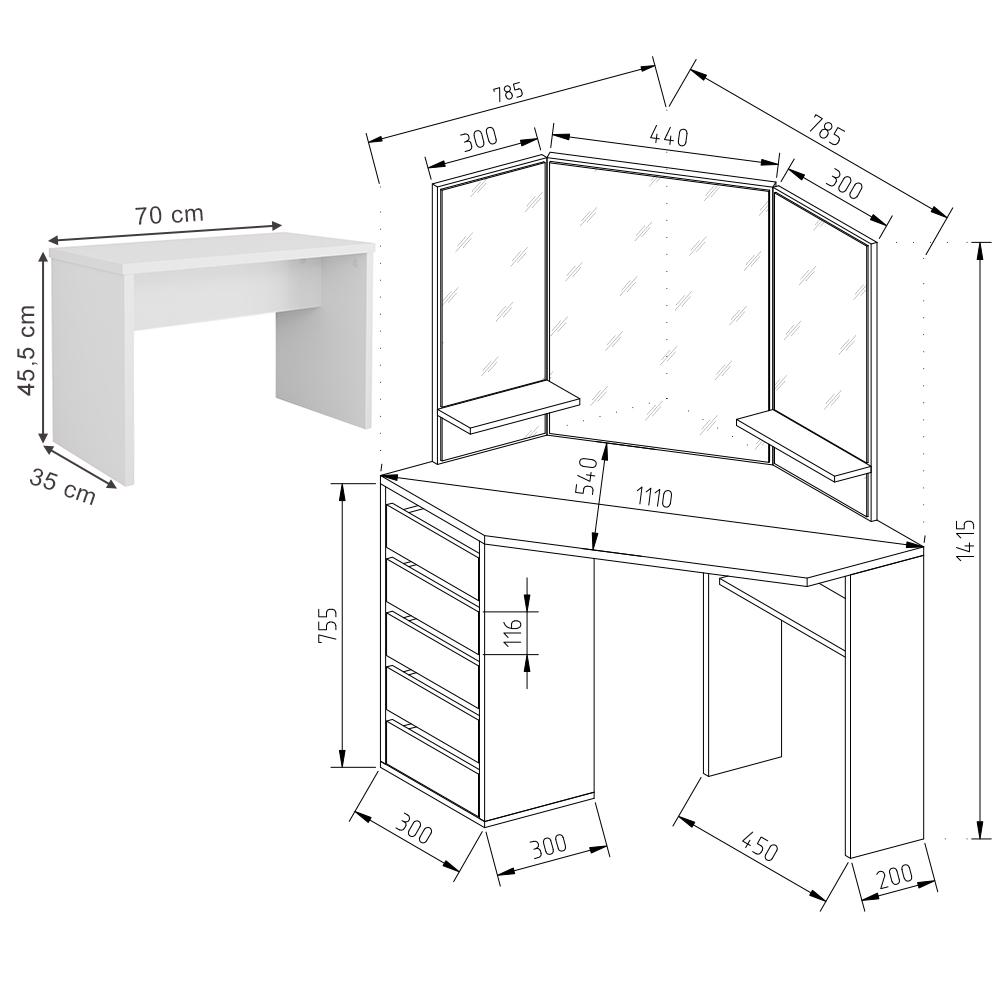 70 cm
45,5 cm
35 cm
785
785
300
440
300
540
1110
1415
755
116
300
300
450
200