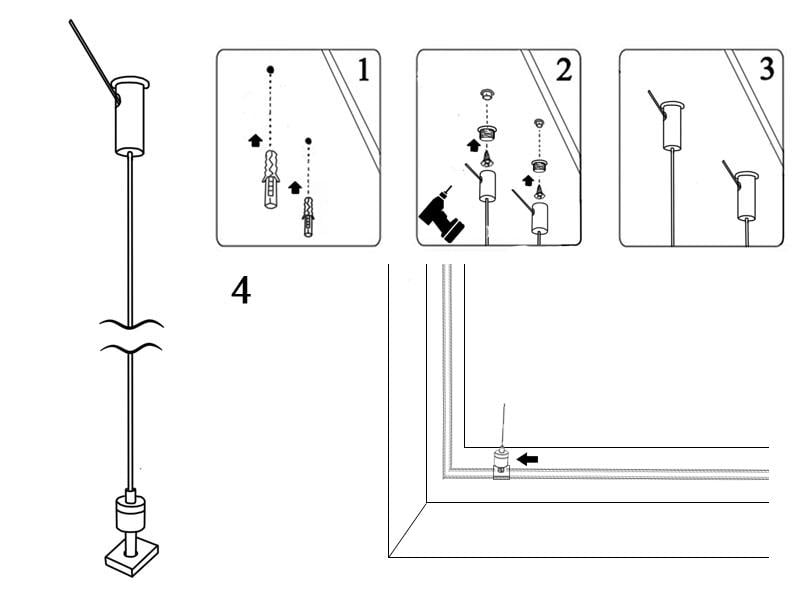 1

2

3

4