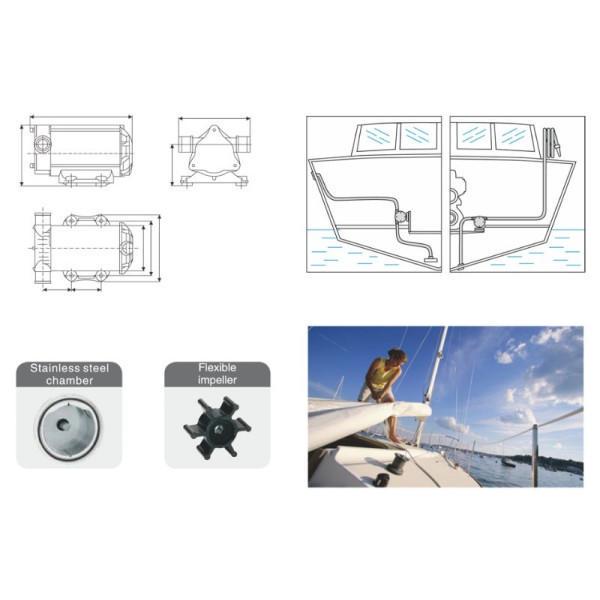 Stainless steel chamber

Flexible impeller