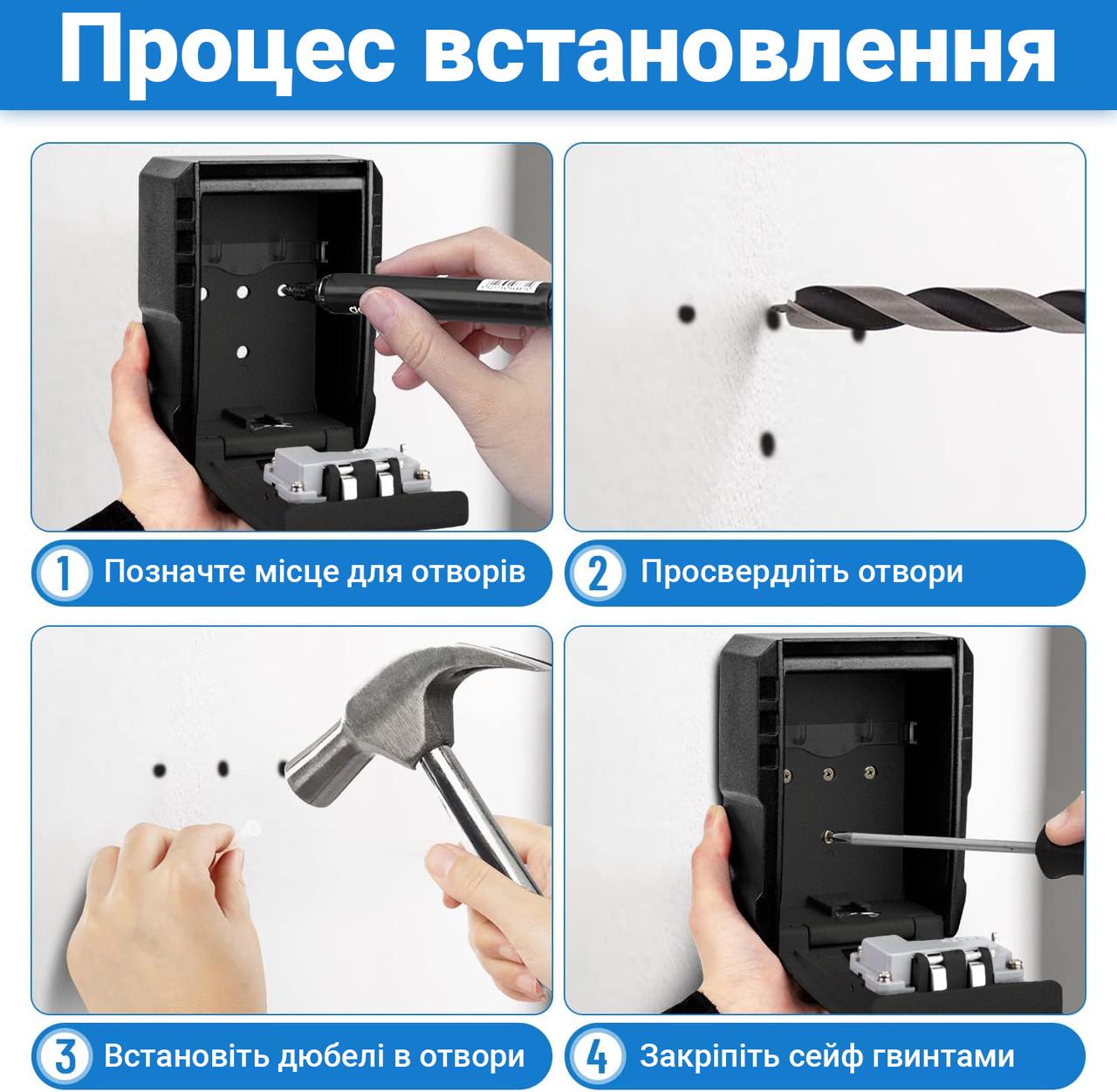 Процес встановлення

1 Позначте місце для отворів

2 Просвердліть отвори

3 Встановіть дюбелі в отвори

4 Закріпіть сейф гвинтами