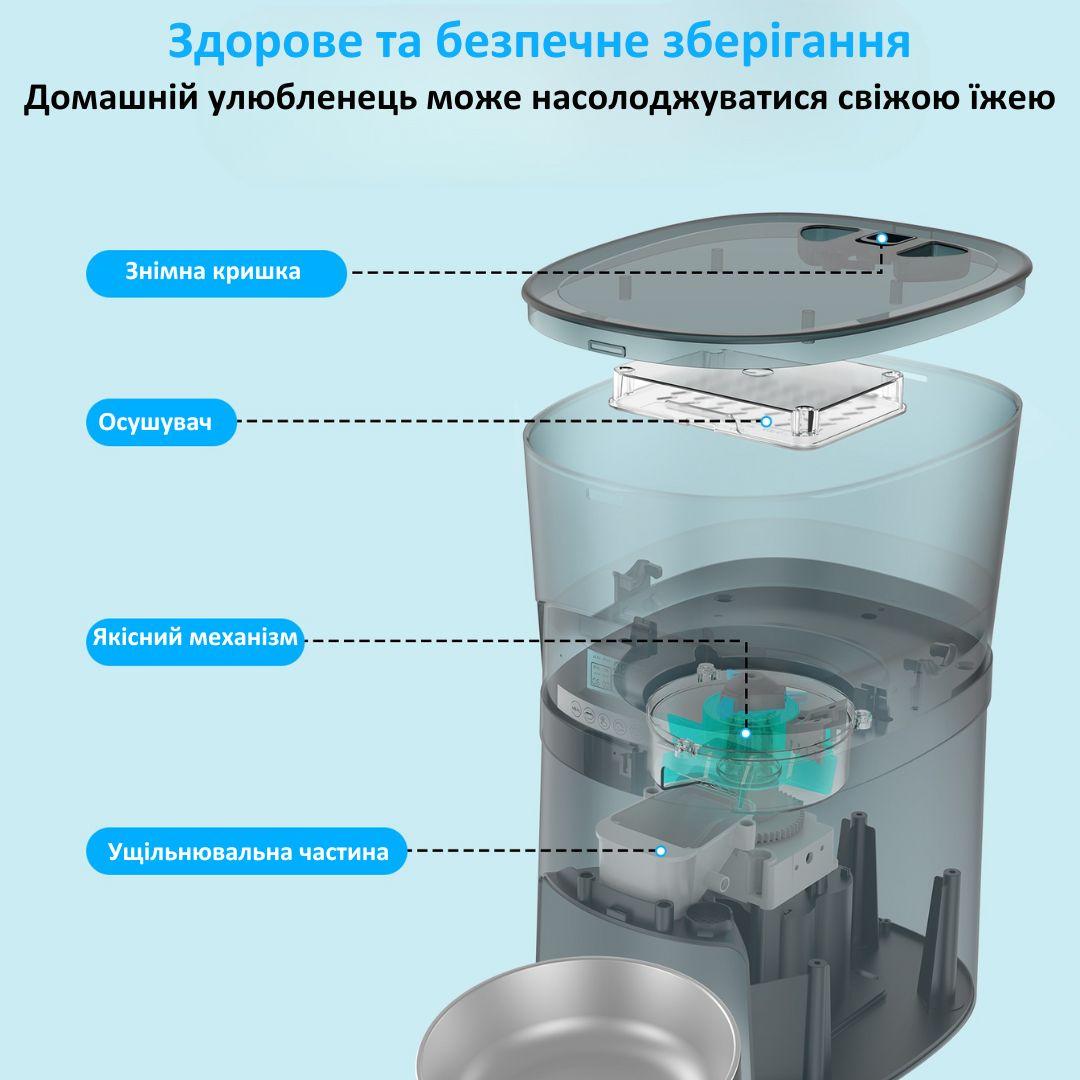 Здорове та безпечне зберігання
Домашній улюбленець може насолоджуватися свіжою їжею

Знімна кришка

Осушувач

Якісний механізм

Ущільнювальна частина