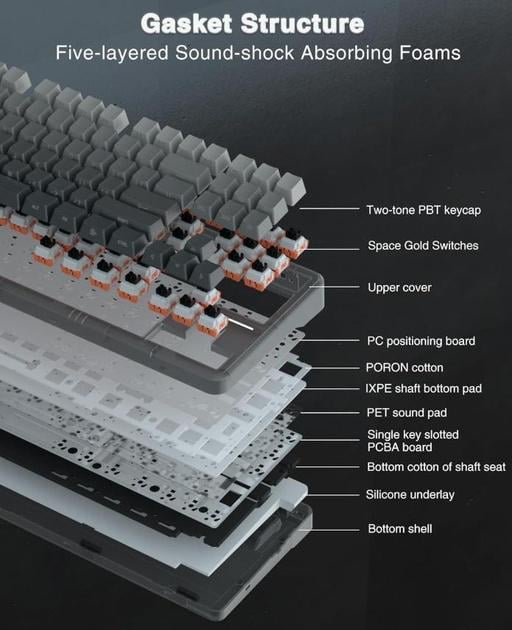 Gasket Structure
Five-layered Sound-shock Absorbing Foams

Two-tone PBT keycap
Space Gold Switches
Upper cover
PC positioning board
PORON cotton
IXPE shaft bottom pad
PET sound pad
Single key slotted PCBA board
Bottom cotton of shaft seat
Silicone underlay
Bottom shell