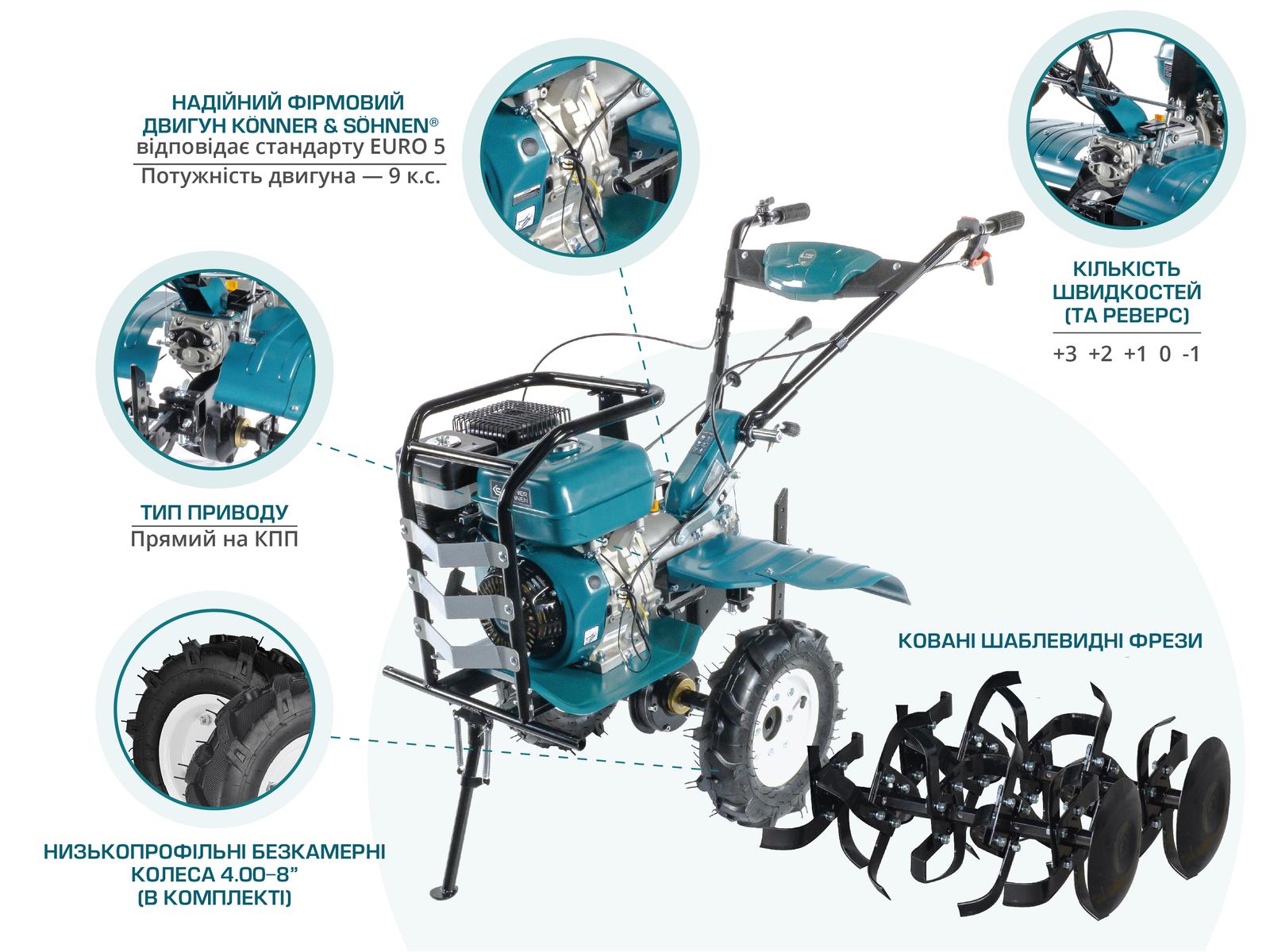 НАДІЙНИЙ ФІРМОВИЙ ДВИГУН KÖNNER & SÖHNEN®
відповідає стандарту EURO 5
Потужність двигуна — 9 к.с.

КІЛЬКІСТЬ ШВИДКОСТЕЙ (ТА РЕВЕРС)
+3 +2 +1 0 -1

ТИП ПРИВОДУ
Прямий на КПП

KÖNNER SÖHNEN

КОВАНІ ШАБЛЕВИДНІ ФРЕЗИ

НИЗЬКОПРОФІЛЬНІ БЕЗКАМЕРНІ КОЛЕСА 4.00–8”
(В КОМПЛЕКТІ)