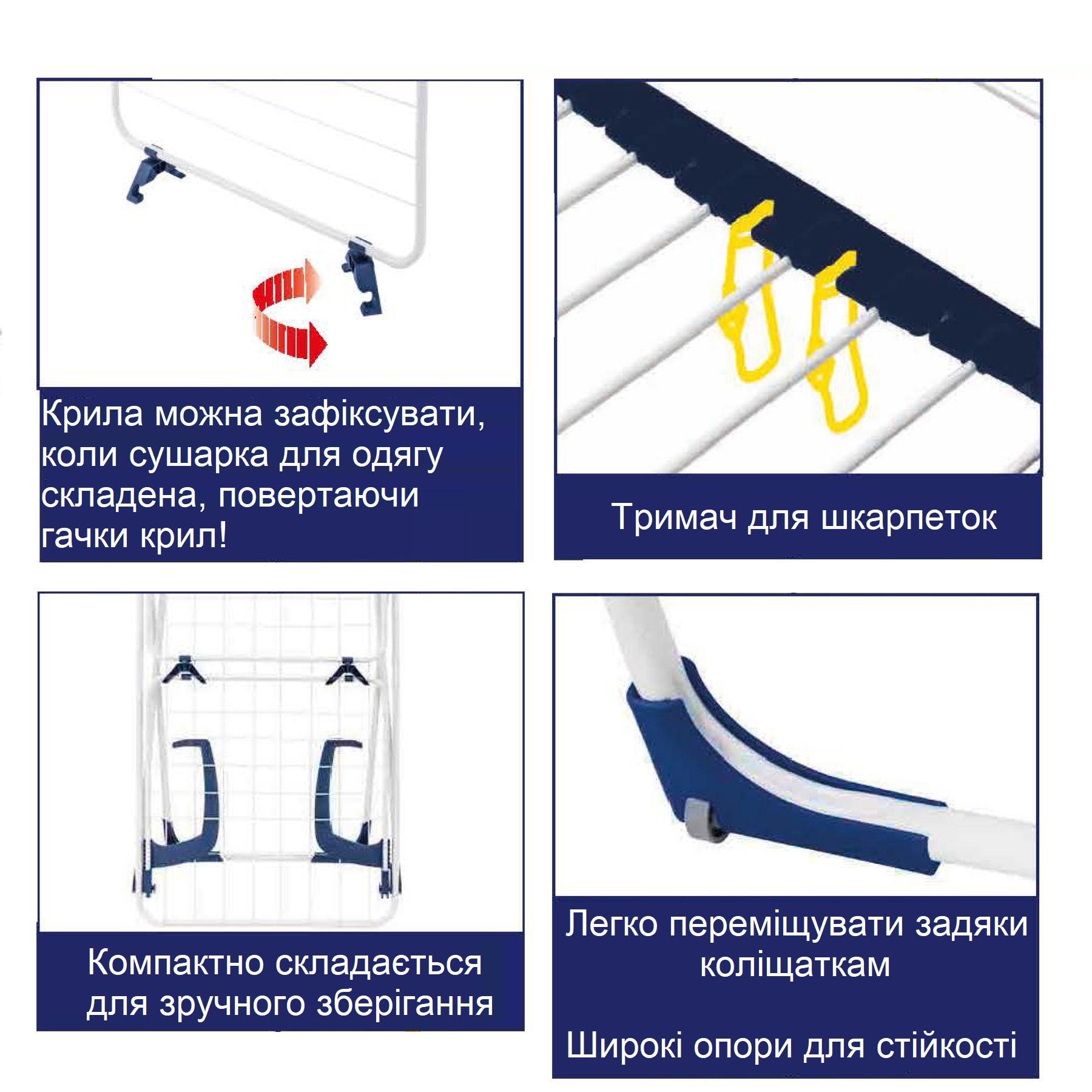 Крила можна зафіксувати, коли сушарка для одягу складена, повертаючи гачки крил!

Тримач для шкарпеток

Компактно складається для зручного зберігання

Легко переміщувати задяки коліщаткам

Широкі опори для стійкості