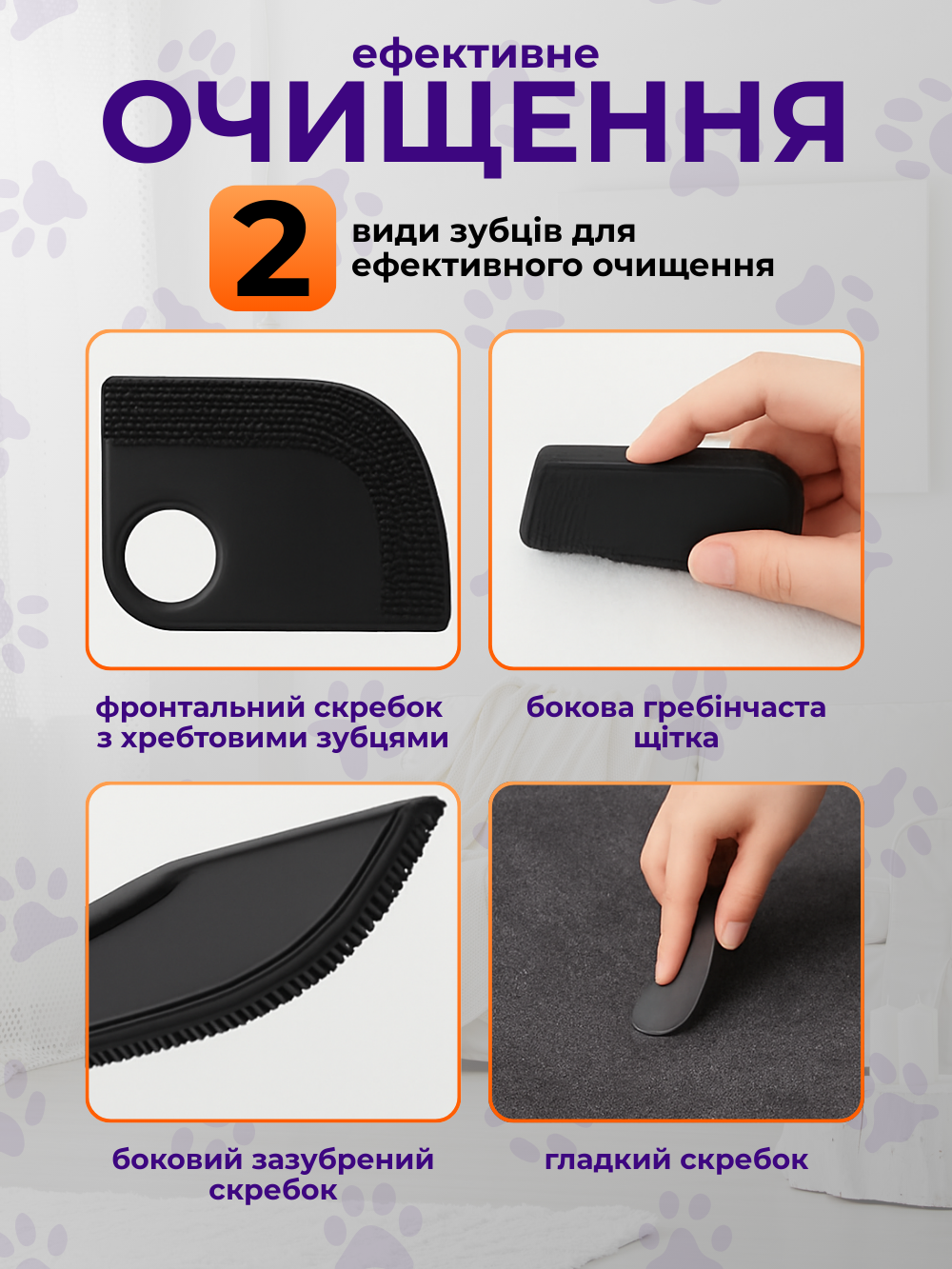 ефективне
ОЧИЩЕННЯ

2 види зубців для ефективного очищення

фронтальний скребок з хребтовими зубцями

бокова гребінчаста щітка

боковий зазубрений скребок

гладкий скребок