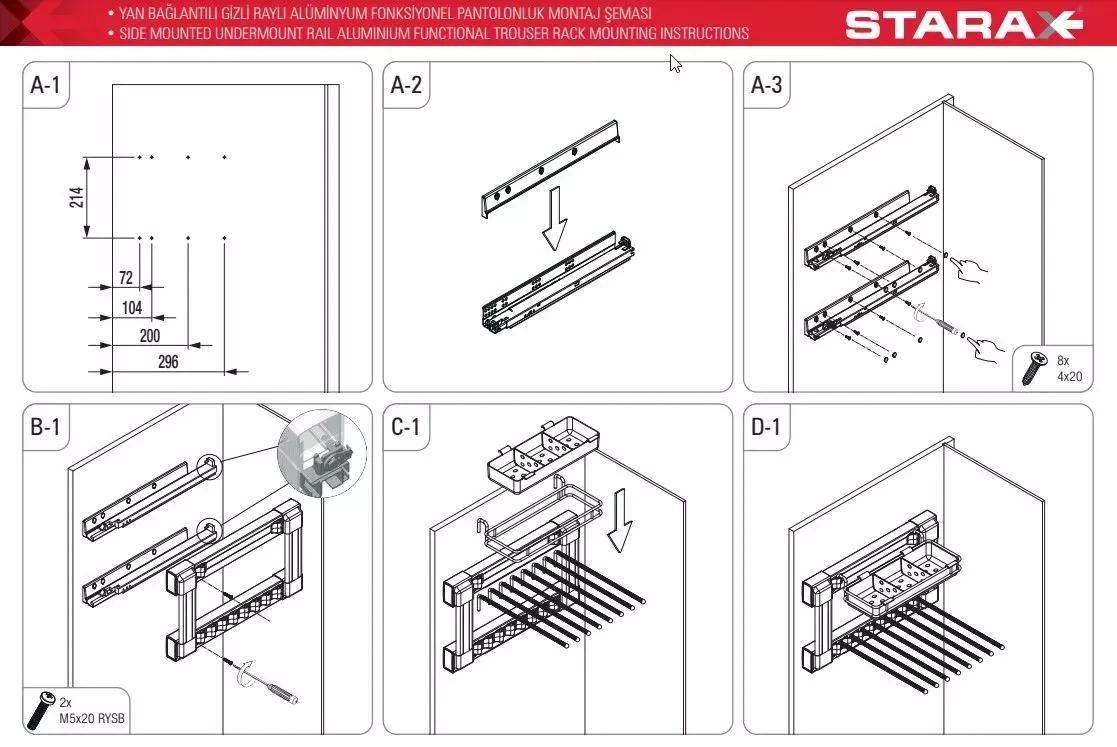 • YAN BAĞLANTILI GİZLİ RAYLI ALÜMİNYUM FONKSİYONEL PANTOLONLUK MONTAJ ŞEMASI
• SIDE MOUNTED UNDERMOUNT RAIL ALUMINIUM FUNCTIONAL TROUSER RACK MOUNTING INSTRUCTIONS

STARAX

A-1
214
72
104
200
296

A-2

A-3
8x
4x20

B-1
2x
M5x20 RYSB

C-1

D-1