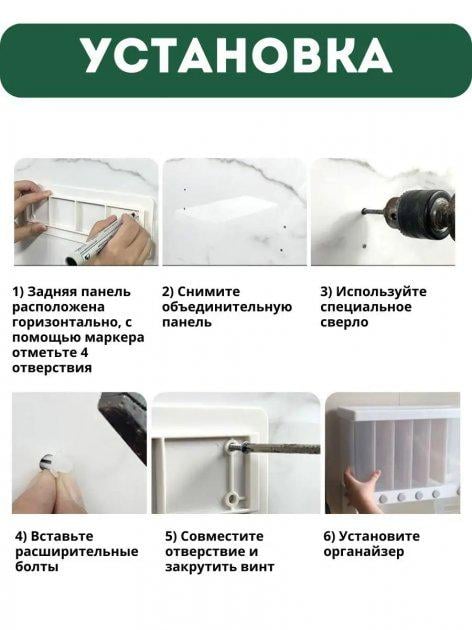 УСТАНОВКА

1) Задняя панель расположена горизонтально, с помощью маркера отметьте 4 отверствия

2) Снимите объединительную панель

3) Используйте специальное сверло

4) Вставьте расширительные болты

5) Совместите отверствие и закрутить винт

6) Установите органайзер