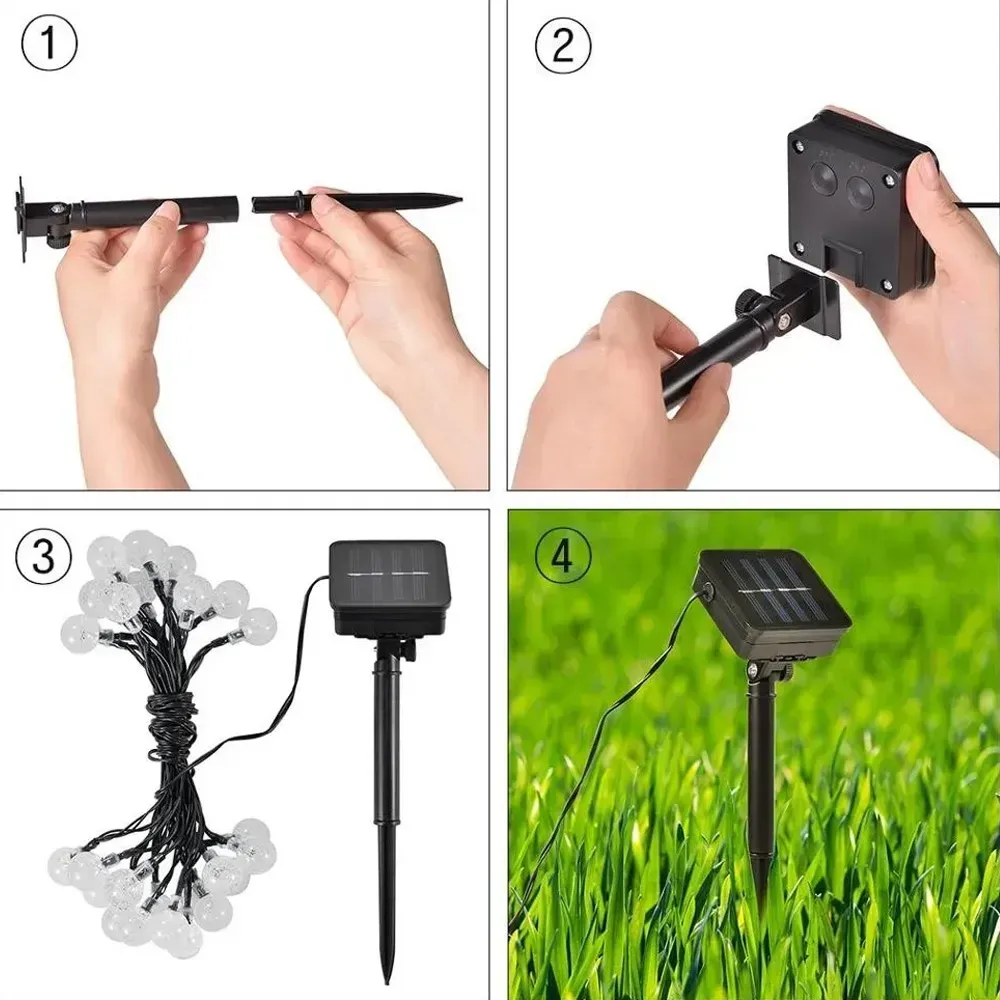 ①
②
③
④