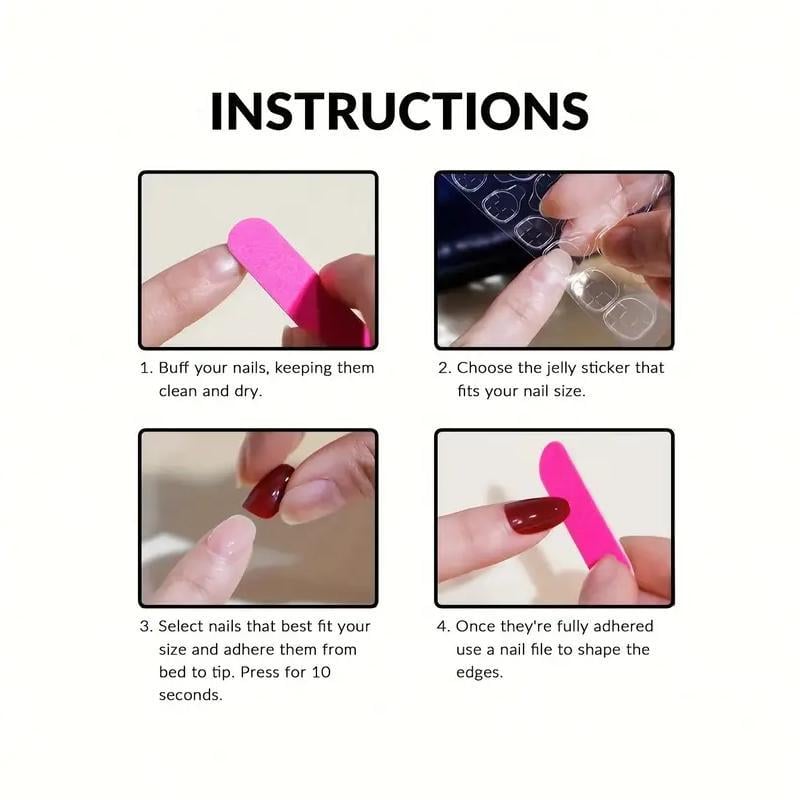 INSTRUCTIONS

1. Buff your nails, keeping them clean and dry.

2. Choose the jelly sticker that fits your nail size.

3. Select nails that best fit your size and adhere them from bed to tip. Press for 10 seconds.

4. Once they're fully adhered use a nail file to shape the edges.