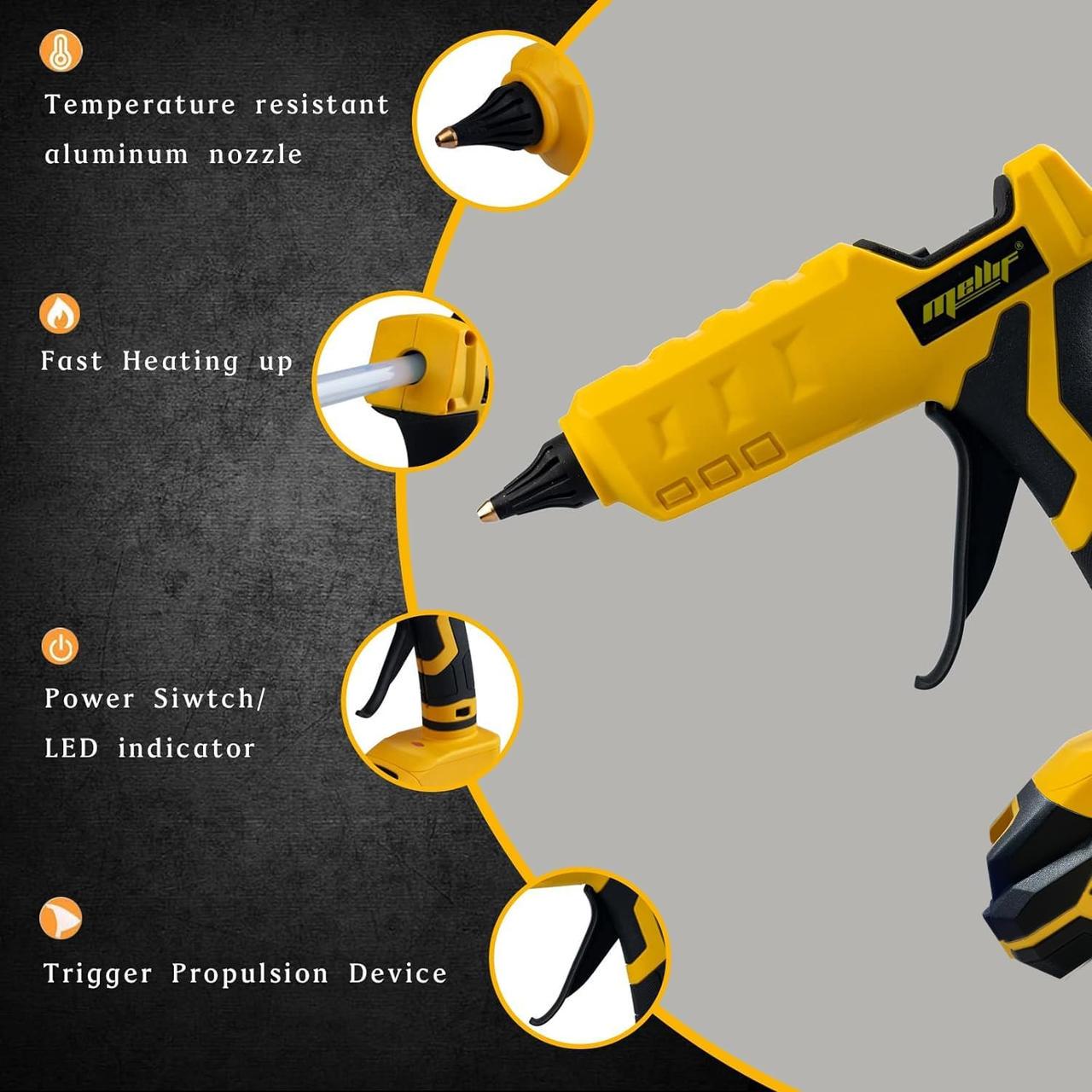 Temperature resistant aluminum nozzle

Fast Heating up

Power Siwtch/ LED indicator

Trigger Propulsion Device

mellif®