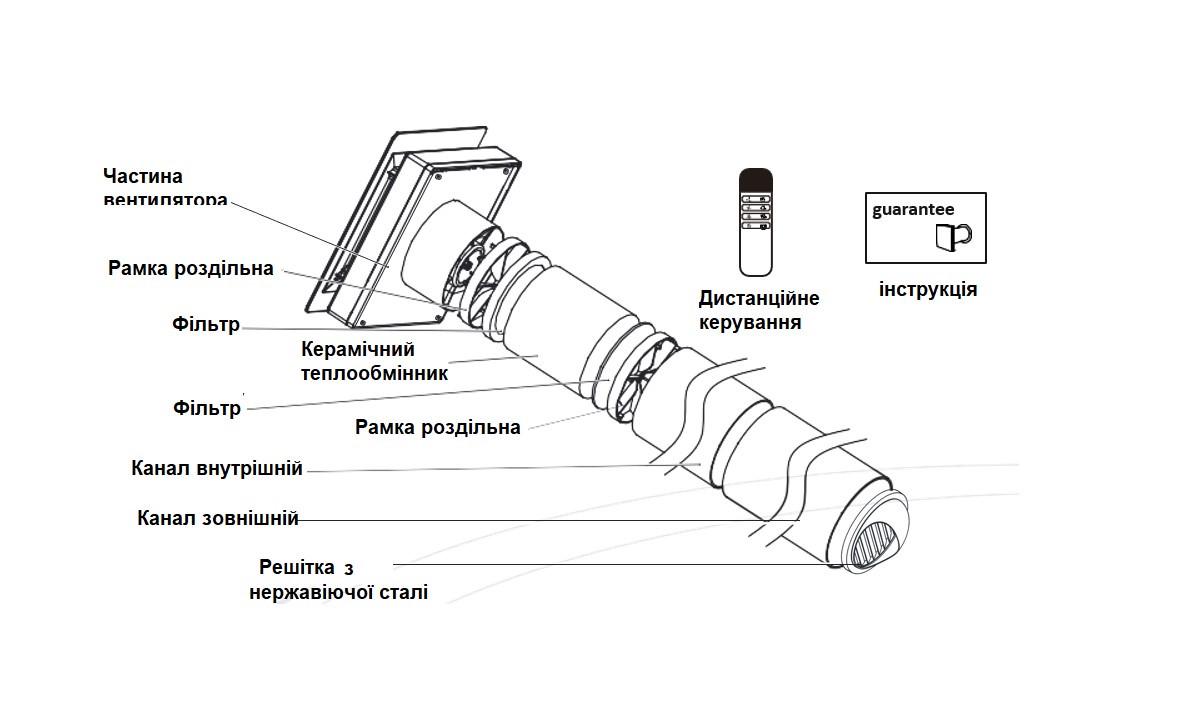 Частина вентилятора

Рамка роздільна

Фільтр

Керамічний теплообмінник

Фільтр

Рамка роздільна

Канал внутрішній

Канал зовнішній

Решітка з нержавіючої сталі

Дистанційне керування

guarantee

інструкція