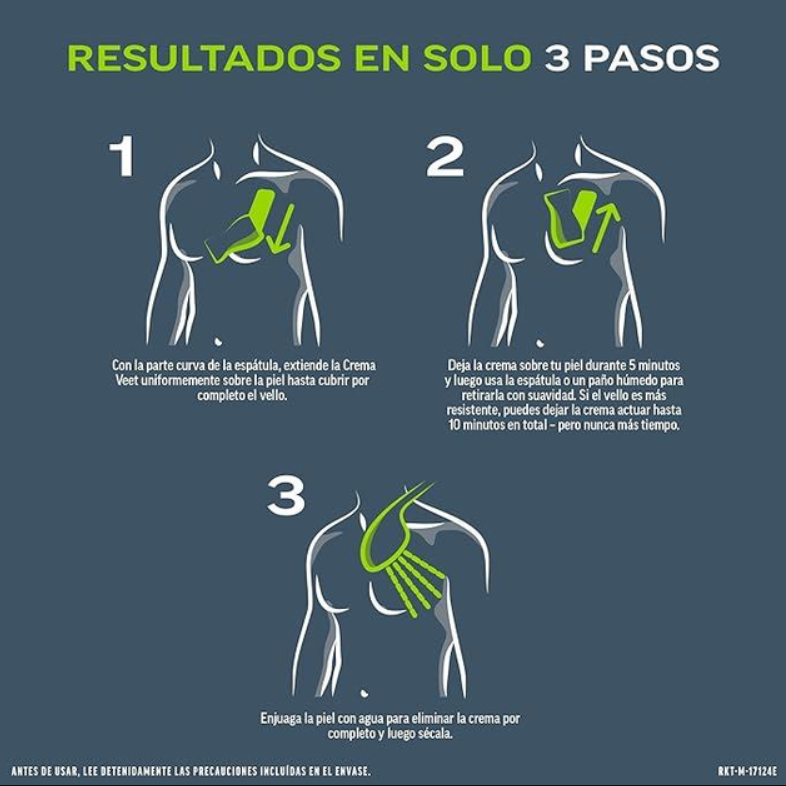 RESULTADOS EN SOLO 3 PASOS

1

Con la parte curva de la espátula, extiende la Crema Veet uniformemente sobre la piel hasta cubrir por completo el vello.

2

Deja la crema sobre tu piel durante 5 minutos y luego usa la espátula o un paño húmedo para retirarla con suavidad. Si el vello es más resistente, puedes dejar la crema actuar hasta 10 minutos en total – pero nunca más tiempo.

3

Enjuaga la piel con agua para eliminar la crema por completo y luego sécala.

ANTES DE USAR, LEE DETENIDAMENTE LAS PRECAUCIONES INCLUÍDAS EN EL ENVASE.

RKT-M-17124E