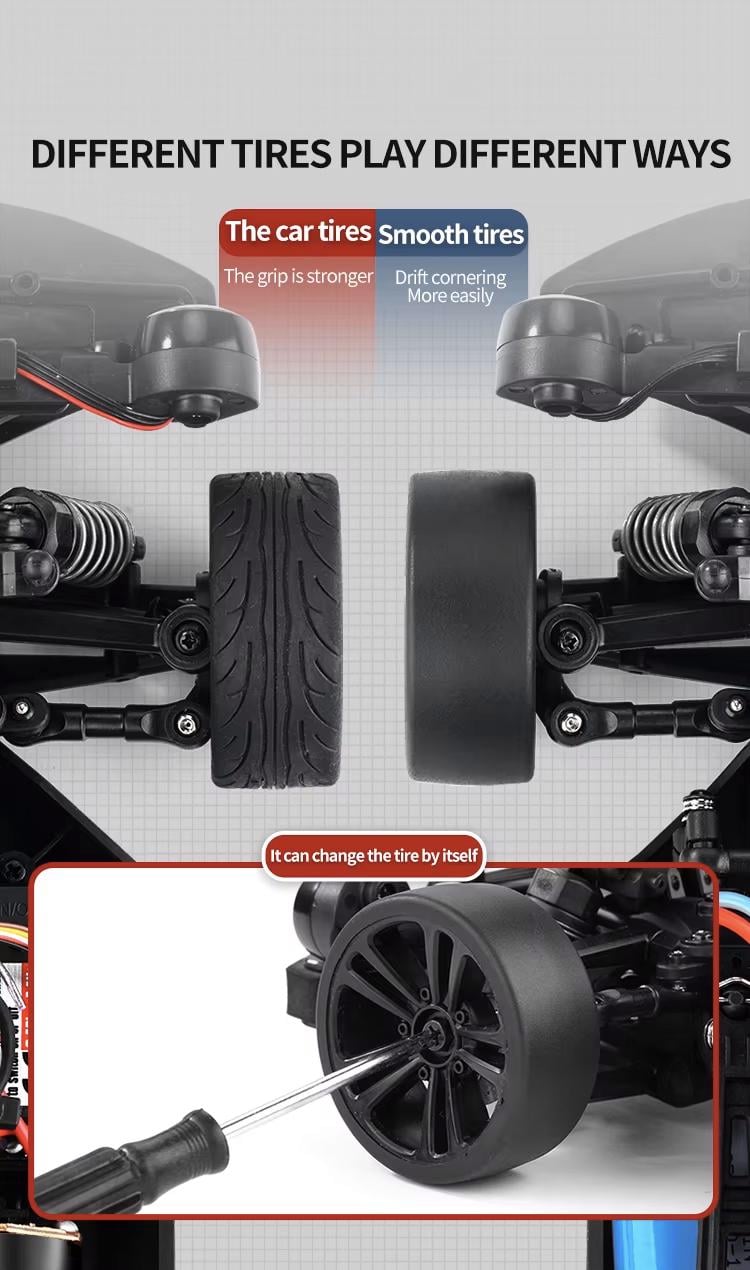 DIFFERENT TIRES PLAY DIFFERENT WAYS

The car tires

The grip is stronger

Smooth tires

Drift cornering
More easily

It can change the tire by itself