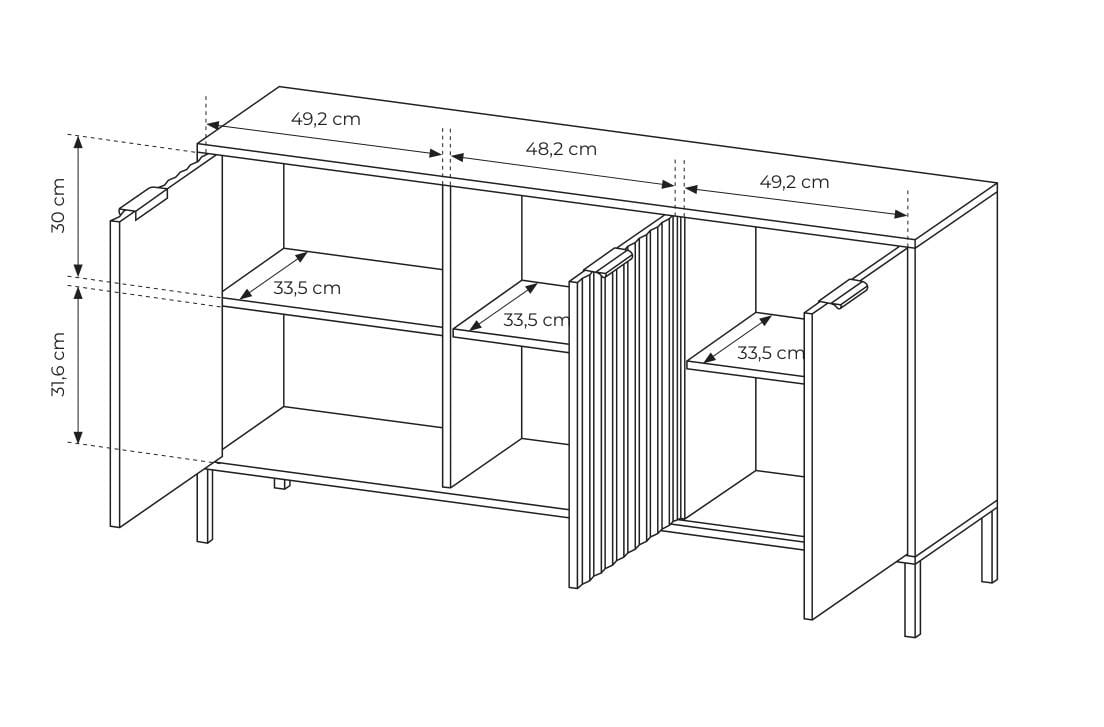 49,2 cm
48,2 cm
49,2 cm
30 cm
31,6 cm
33,5 cm
33,5 cm
33,5 cm