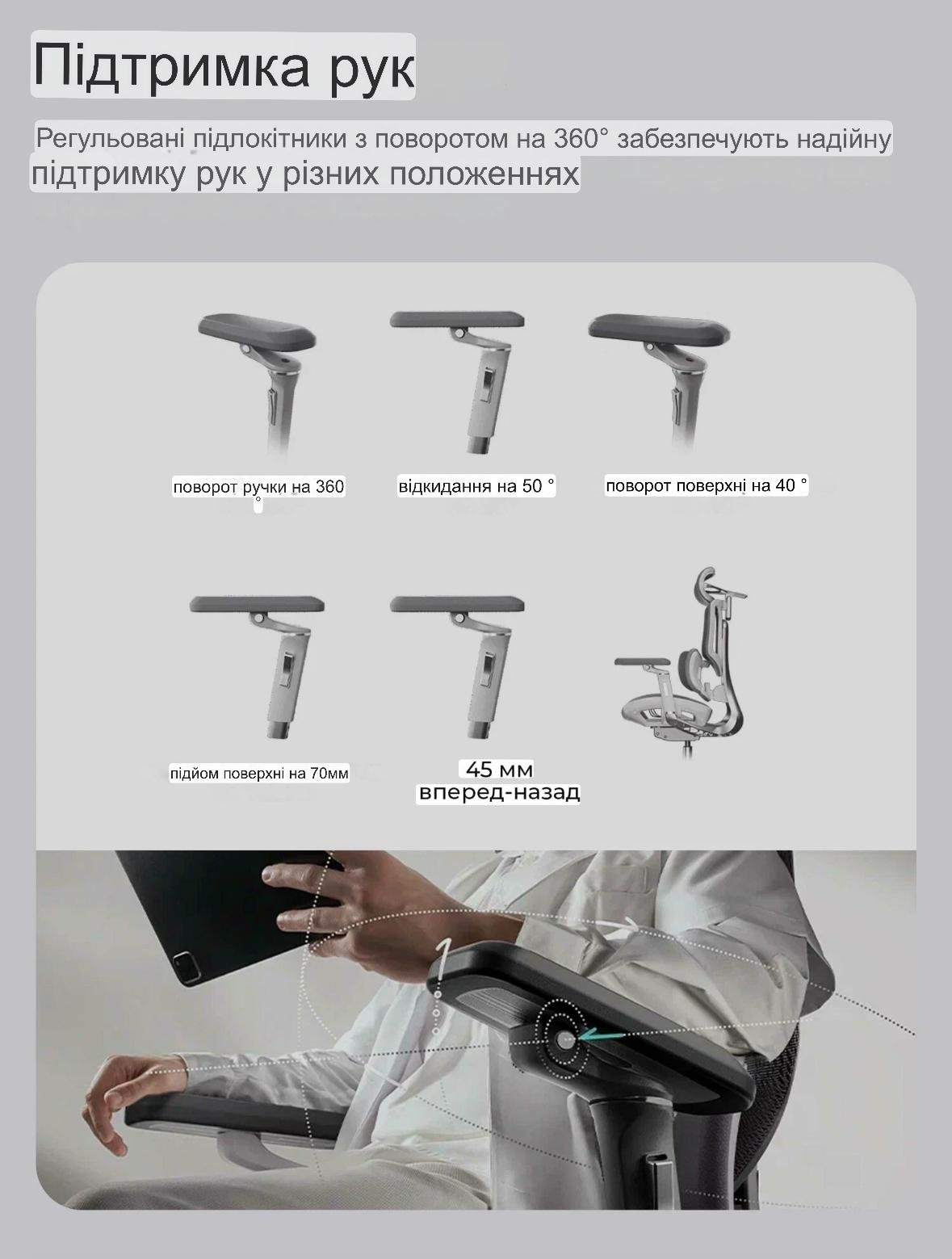 Підтримка рук

Регульовані підлокітники з поворотом на 360° забезпечують надійну підтримку рук у різних положеннях

поворот ручки на 360 °

відкидання на 50 °

поворот поверхні на 40 °

підйом поверхні на 70мм

45 мм
вперед-назад