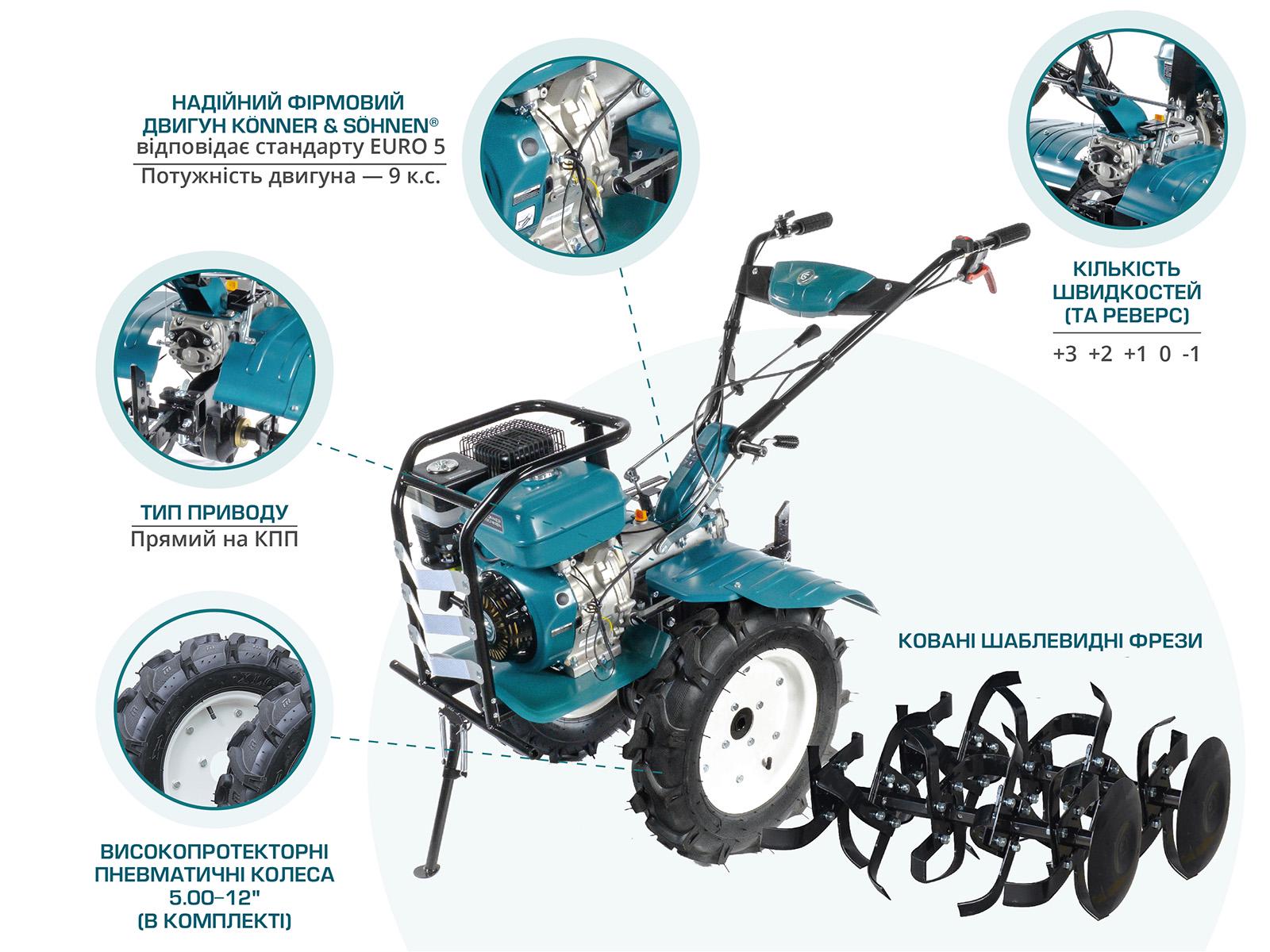 НАДІЙНИЙ ФІРМОВИЙ ДВИГУН KÖNNER & SÖHNEN®
відповідає стандарту EURO 5
Потужність двигуна — 9 к.с.

КІЛЬКІСТЬ ШВИДКОСТЕЙ (ТА РЕВЕРС)
+3 +2 +1 0 -1

ТИП ПРИВОДУ
Прямий на КПП

КОВАНІ ШАБЛЕВИДНІ ФРЕЗИ

ВИСОКОПРОТЕКТОРНІ ПНЕВМАТИЧНІ КОЛЕСА 5.00–12" (В КОМПЛЕКТІ)