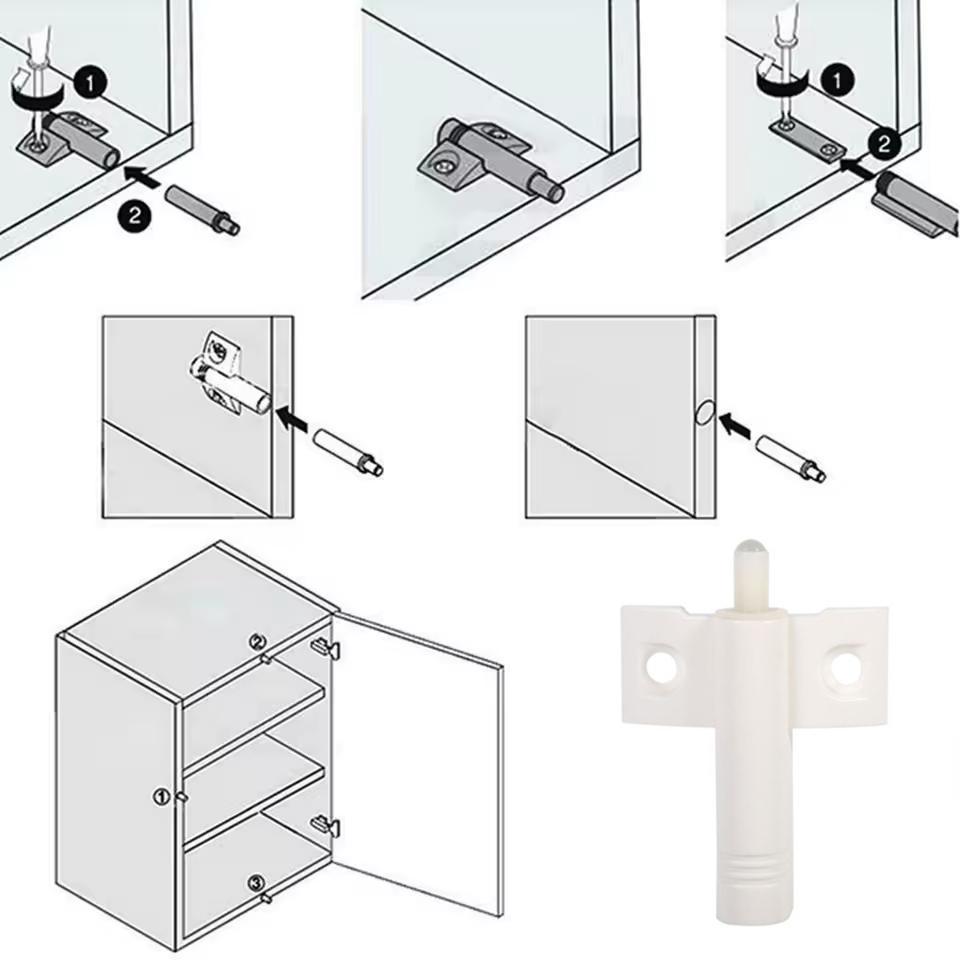 1
2
1
2
2
1
3