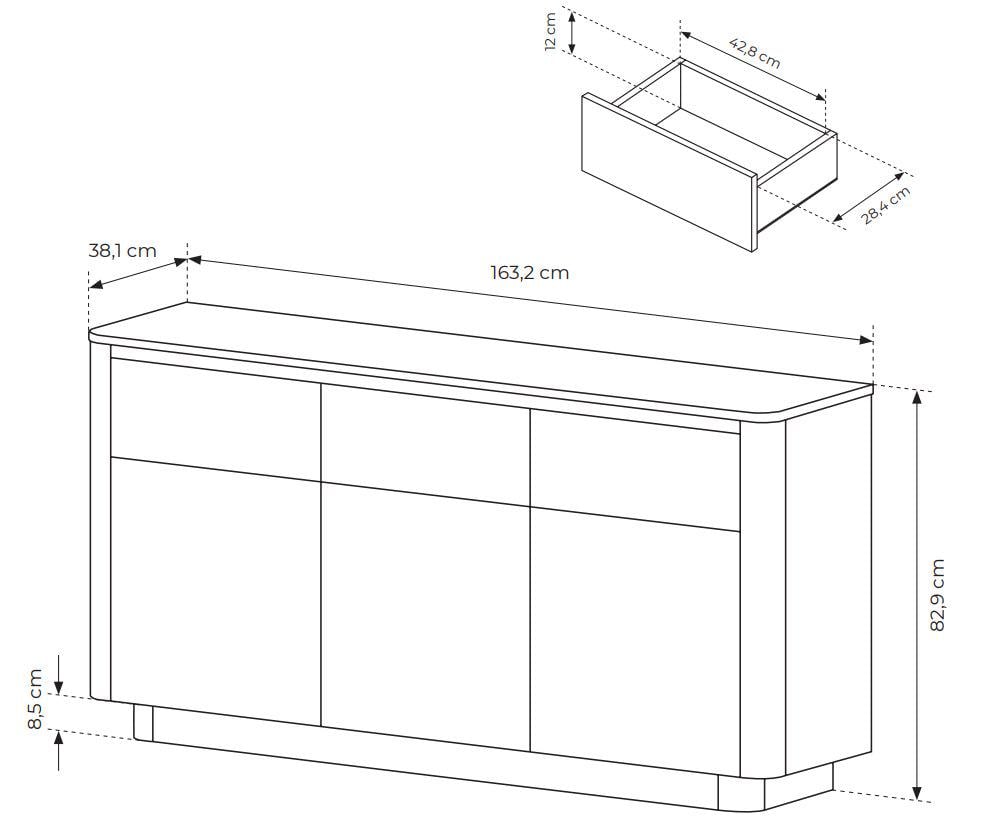 12 cm
42,8 cm
28,4 cm
38,1 cm
163,2 cm
82,9 cm
8,5 cm