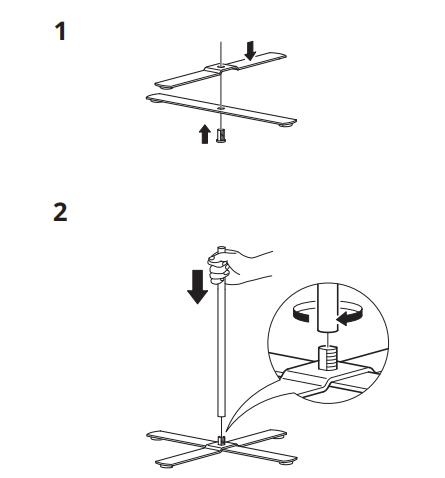 1

2