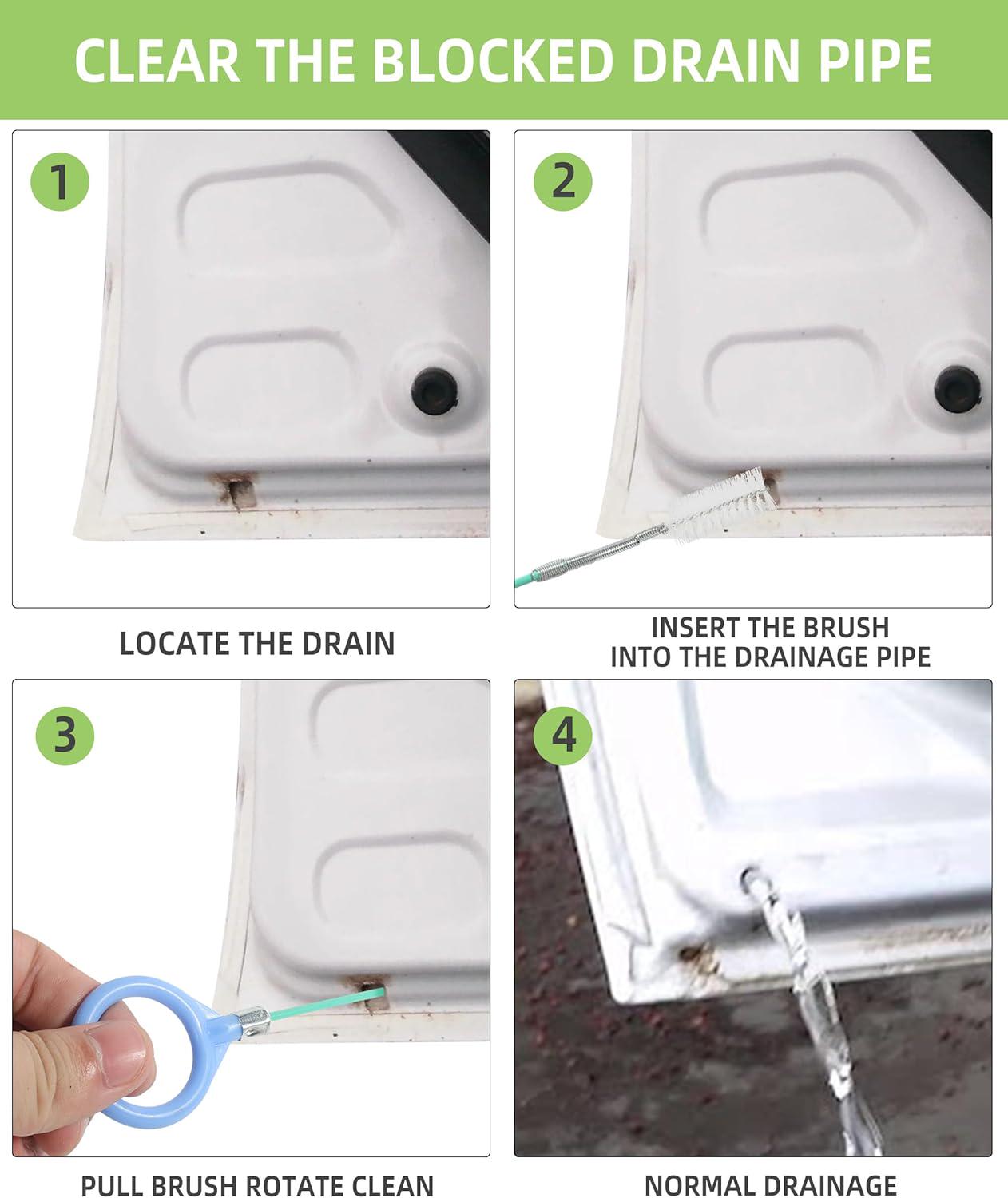 CLEAR THE BLOCKED DRAIN PIPE

1

LOCATE THE DRAIN

2

INSERT THE BRUSH INTO THE DRAINAGE PIPE

3

PULL BRUSH ROTATE CLEAN

4

NORMAL DRAINAGE