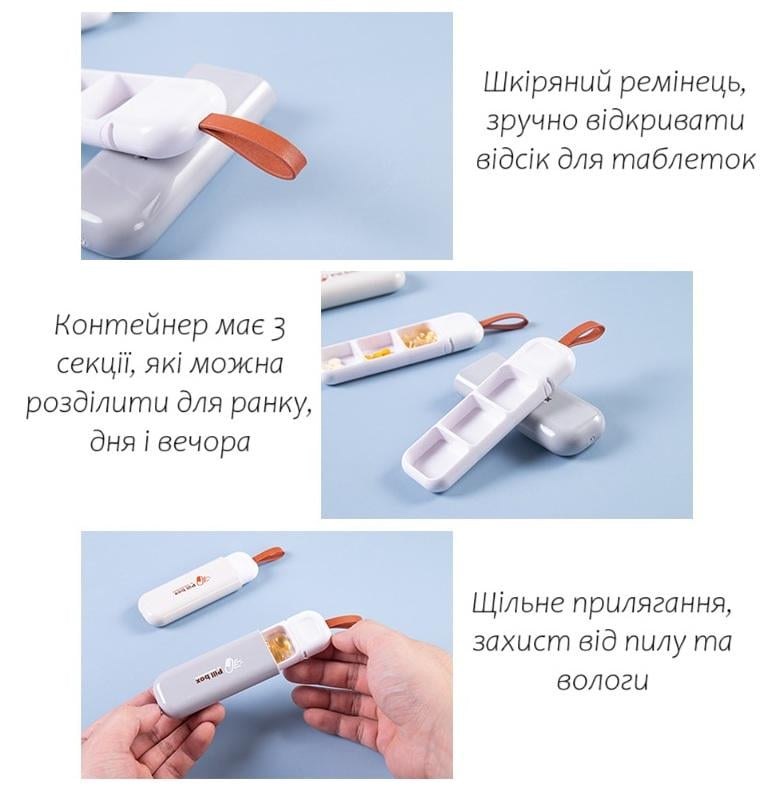 Шкіряний ремінець, зручно відкривати відсік для таблеток

Контейнер має 3 секції, які можна розділити для ранку, дня і вечора

Pill box

Pill box

Щільне прилягання, захист від пилу та вологи