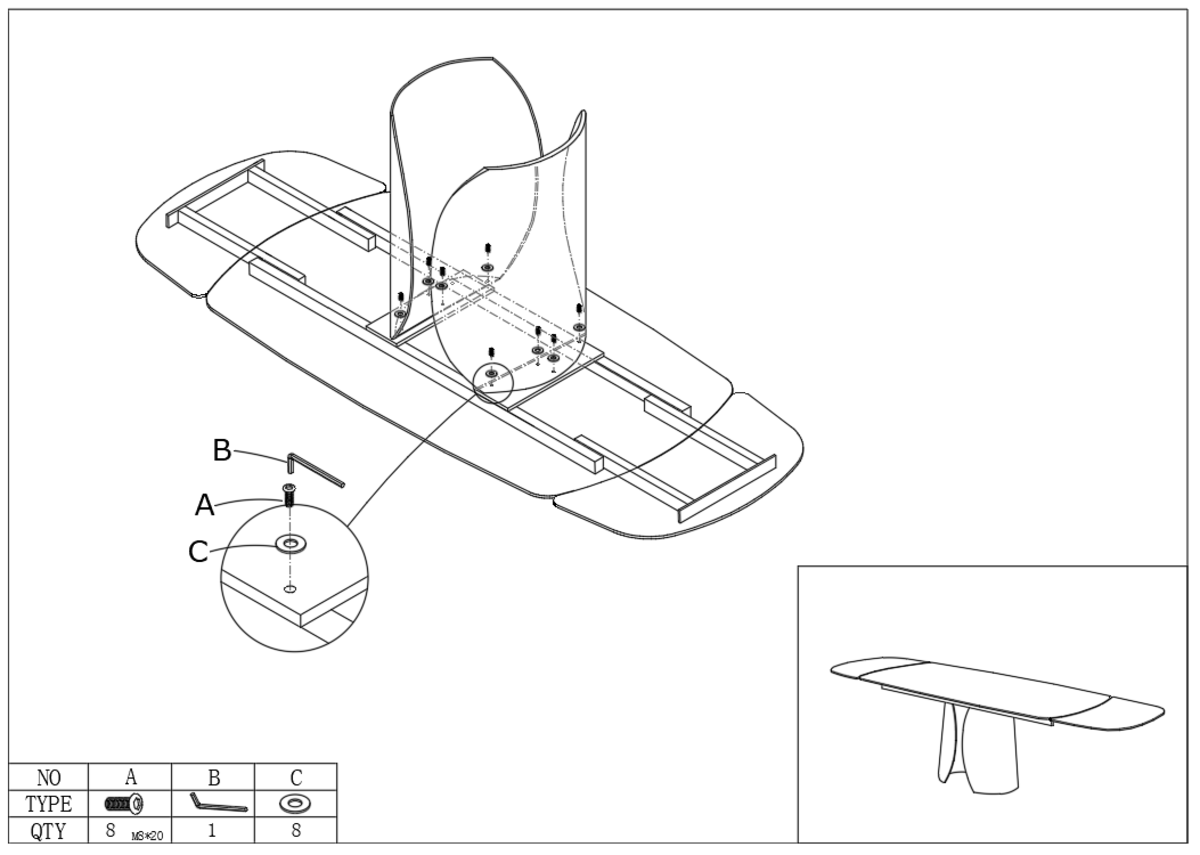 B

A

C

| NO | A | B | C |
|---|---|---|---|
| TYPE | | | |
| QTY | 8 M8*20 | 1 | 8 |