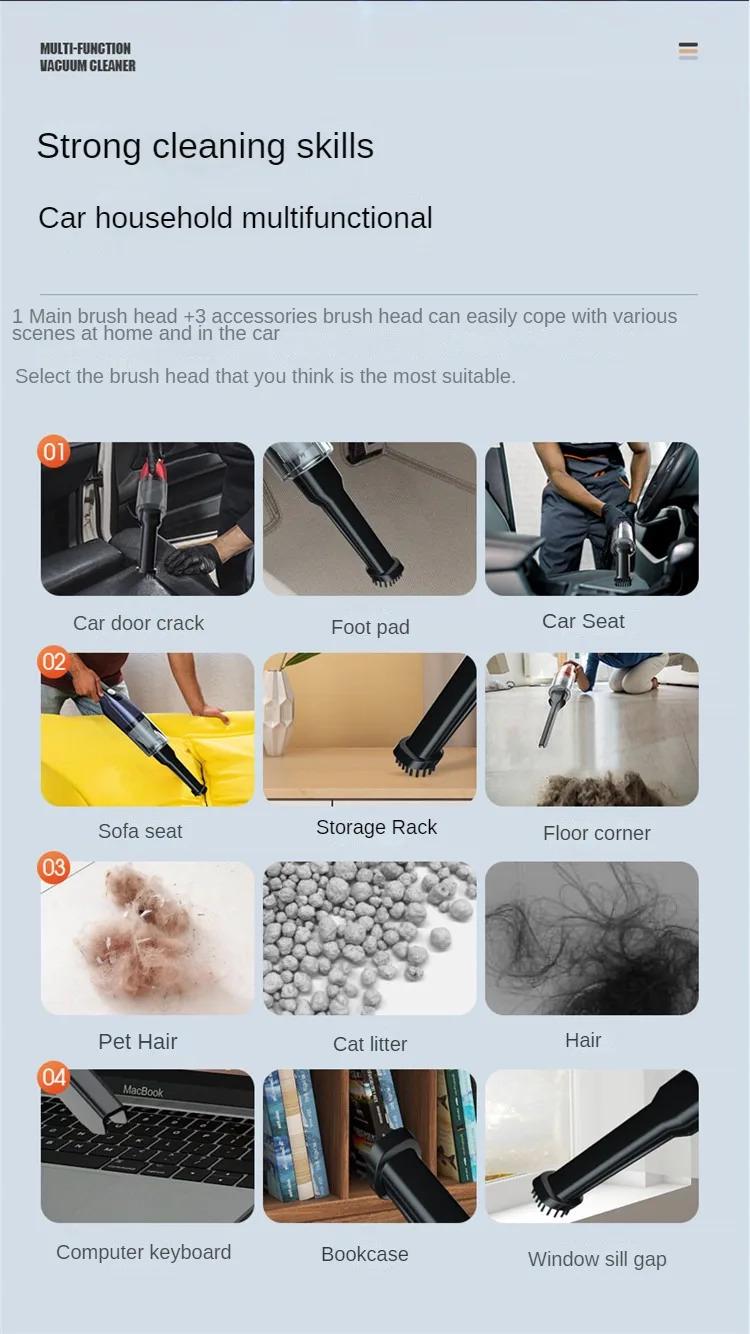 MULTI-FUNCTION
VACUUM CLEANER

Strong cleaning skills

Car household multifunctional

1 Main brush head +3 accessories brush head can easily cope with various scenes at home and in the car

Select the brush head that you think is the most suitable.

01

Car door crack

Foot pad

Car Seat

02

Sofa seat

Storage Rack

Floor corner

03

Pet Hair

Cat litter

Hair

04

MacBook

Computer keyboard

Bookcase

Window sill gap